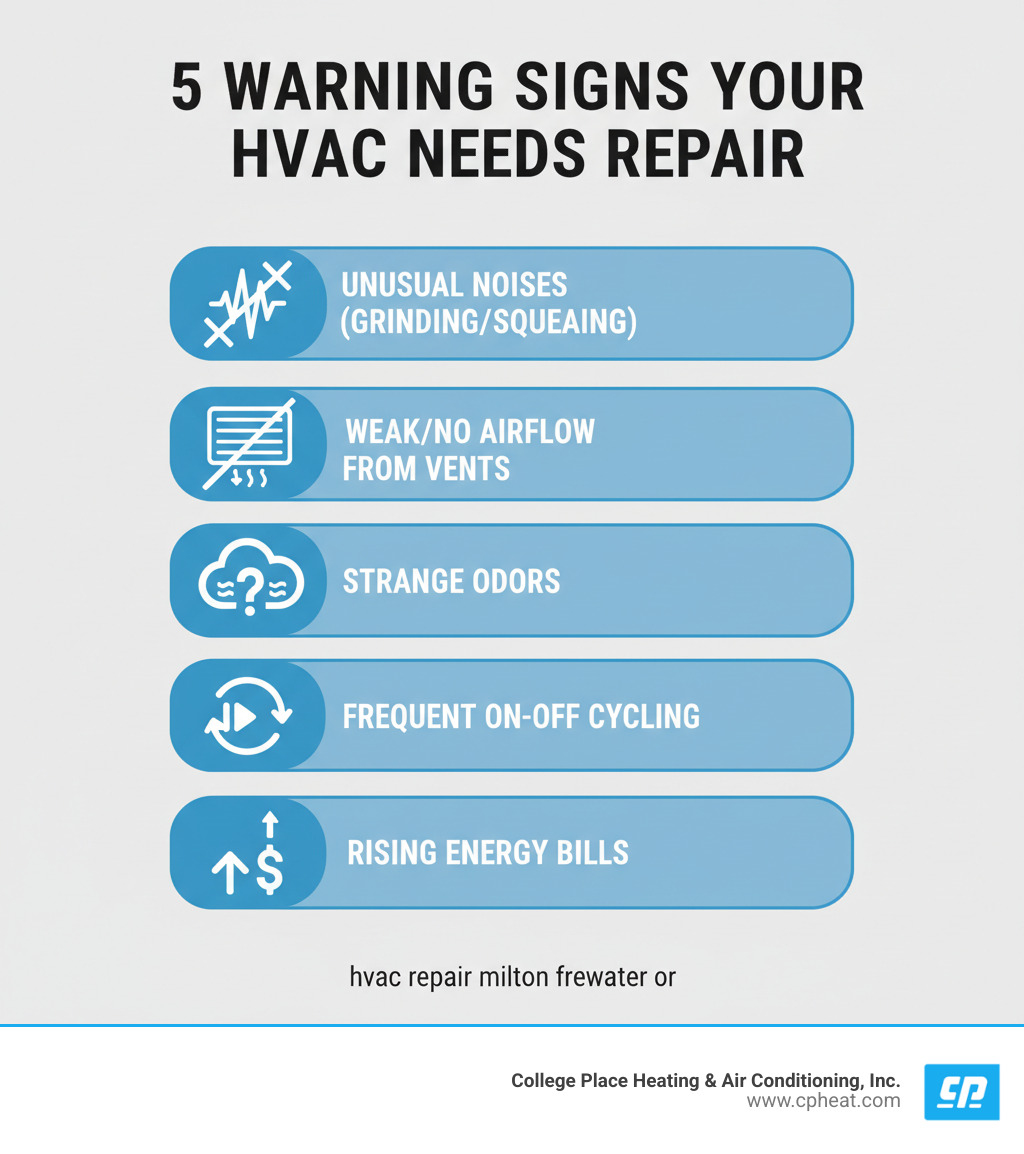 5 WARNING SIGNS YOUR HVAC NEEDS REPAIR

UNUSUAL NOISES (GRINDING/SQUEAING)

WEAK/NO AIRFLOW FROM VENTS

STRANGE ODORS

FREQUENT ON-OFF CYCLING

RISING ENERGY BILLS

hvac repair milton frewater or

College Place Heating & Air Conditioning, Inc.
www.cpheat.com

CP