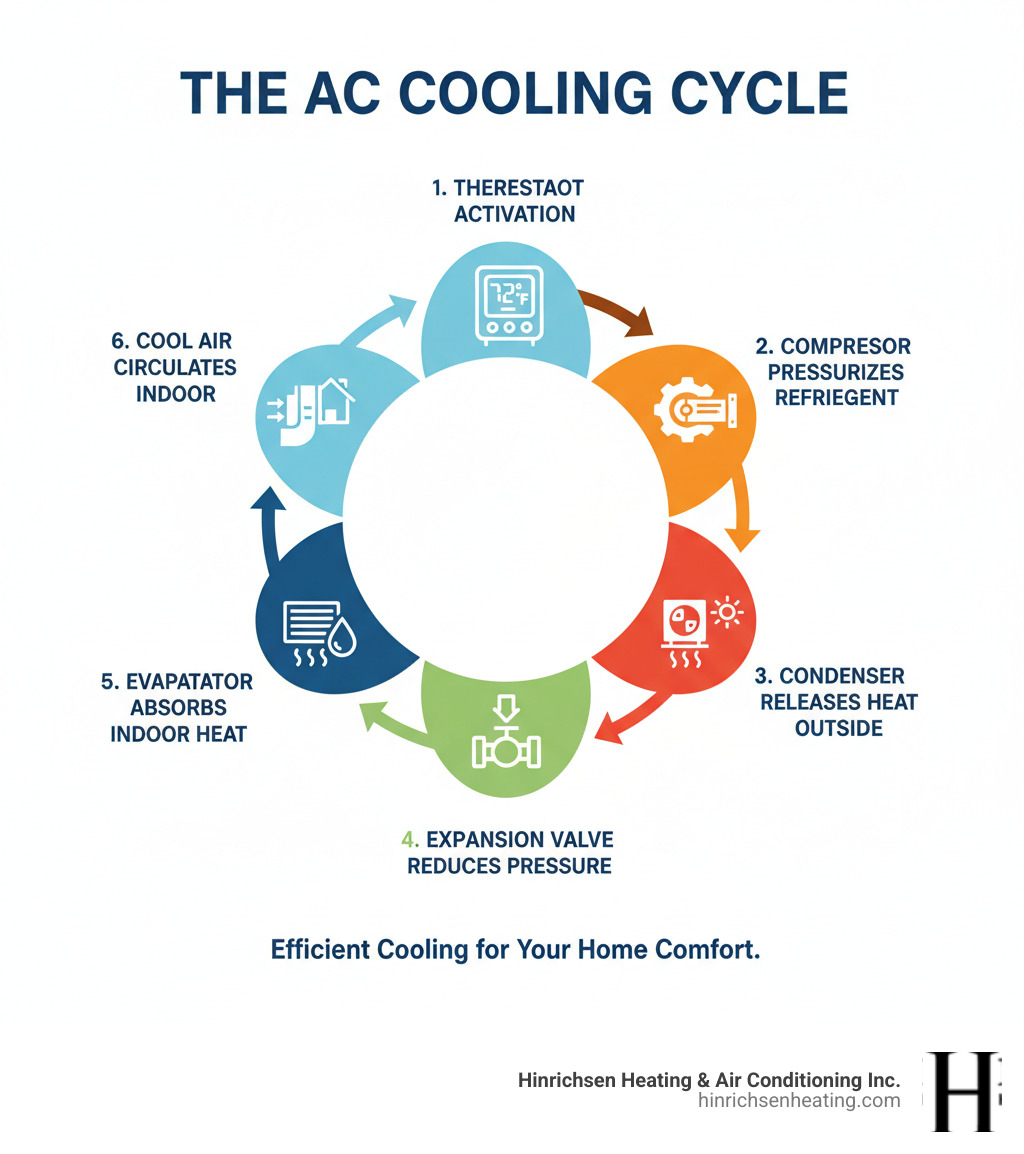 THE AC COOLING CYCLE

1. THERESTAOT ACTIVATION

72°F

2. COMPRESOR PRESSURIZES REFRIEGENT

3. CONDENSER RELEASES HEAT OUTSIDE

4. EXPANSION VALVE REDUCES PRESSURE

5. EVAPATATOR ABSORBS INDOOR HEAT

6. COOL AIR CIRCULATES INDOOR

Efficient Cooling for Your Home Comfort.

Hinrichsen Heating & Air Conditioning Inc.
hinrichsenheating.com

H