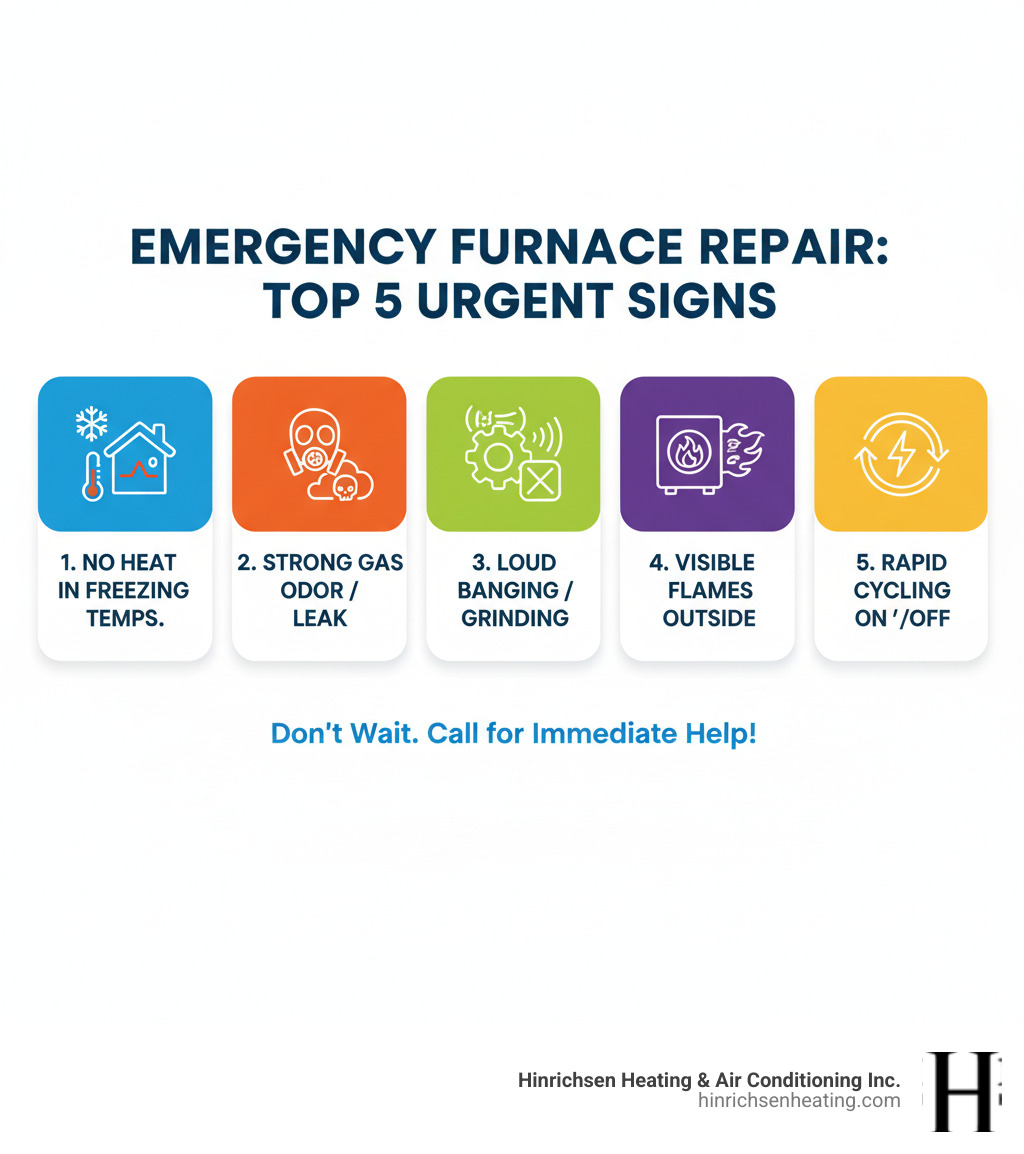 EMERGENCY FURNACE REPAIR:
TOP 5 URGENT SIGNS

1. NO HEAT IN FREEZING TEMPS.

2. STRONG GAS ODOR / LEAK

3. LOUD BANGING / GRINDING

4. VISIBLE FLAMES OUTSIDE

5. RAPID CYCLING ON '/OFF

Don't Wait. Call for Immediate Help!

Hinrichsen Heating & Air Conditioning Inc.
hinrichsenheating.com

H