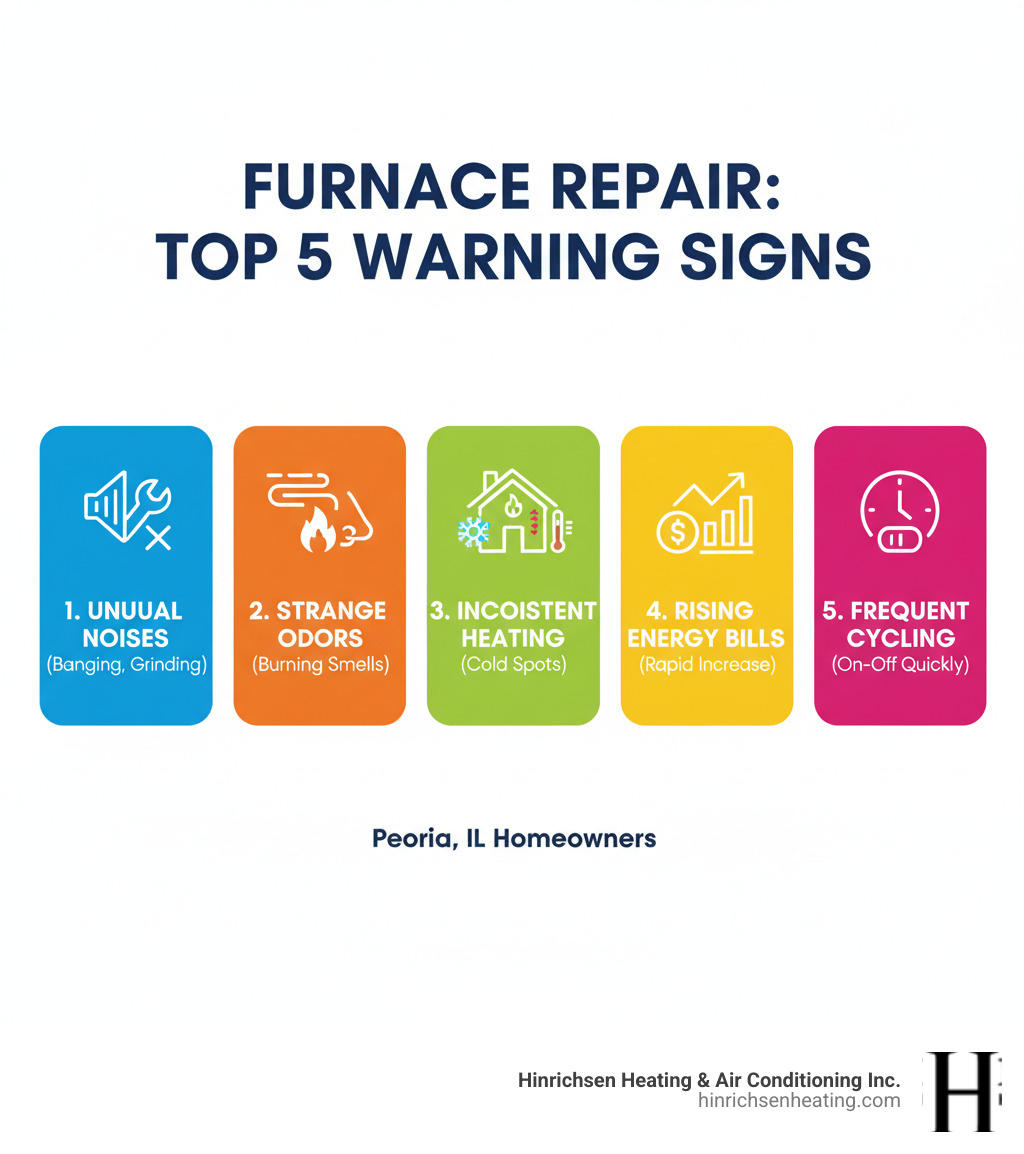 FURNACE REPAIR:
TOP 5 WARNING SIGNS

1. UNUUAL NOISES
(Banging, Grinding)

2. STRANGE ODORS
(Burning Smells)

3. INCOISTENT HEATING
(Cold Spots)

4. RISING ENERGY BILLS
(Rapid Increase)

5. FREQUENT CYCLING
(On-Off Quickly)

Peoria, IL Homeowners

Hinrichsen Heating & Air Conditioning Inc.
hinrichsenheating.com

H