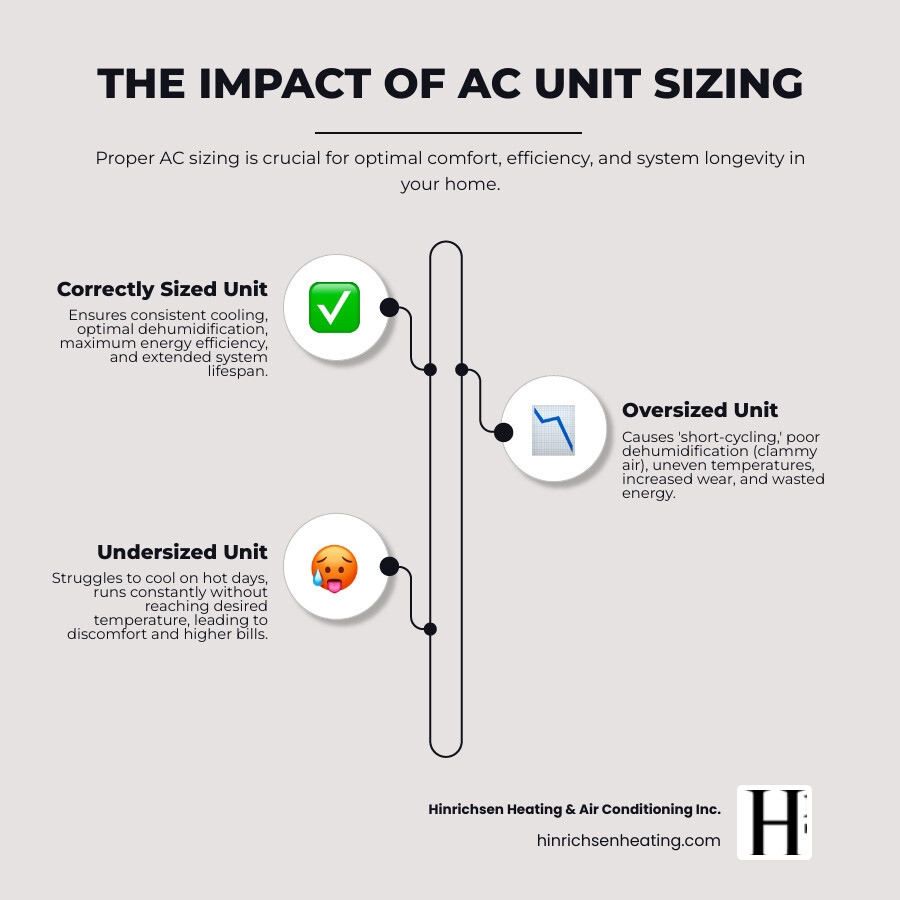 THE IMPACT OF AC UNIT SIZING

Proper AC sizing is crucial for optimal comfort, efficiency, and system longevity in your home.

Correctly Sized Unit

Ensures consistent cooling, optimal dehumidification, maximum energy efficiency, and extended system lifespan.

Oversized Unit

Causes 'short-cycling,' poor dehumidification (clammy air), uneven temperatures, increased wear, and wasted energy.

Undersized Unit

Struggles to cool on hot days, runs constantly without reaching desired temperature, leading to discomfort and higher bills.

Hinrichsen Heating & Air Conditioning Inc.

hinrichsenheating.com

H