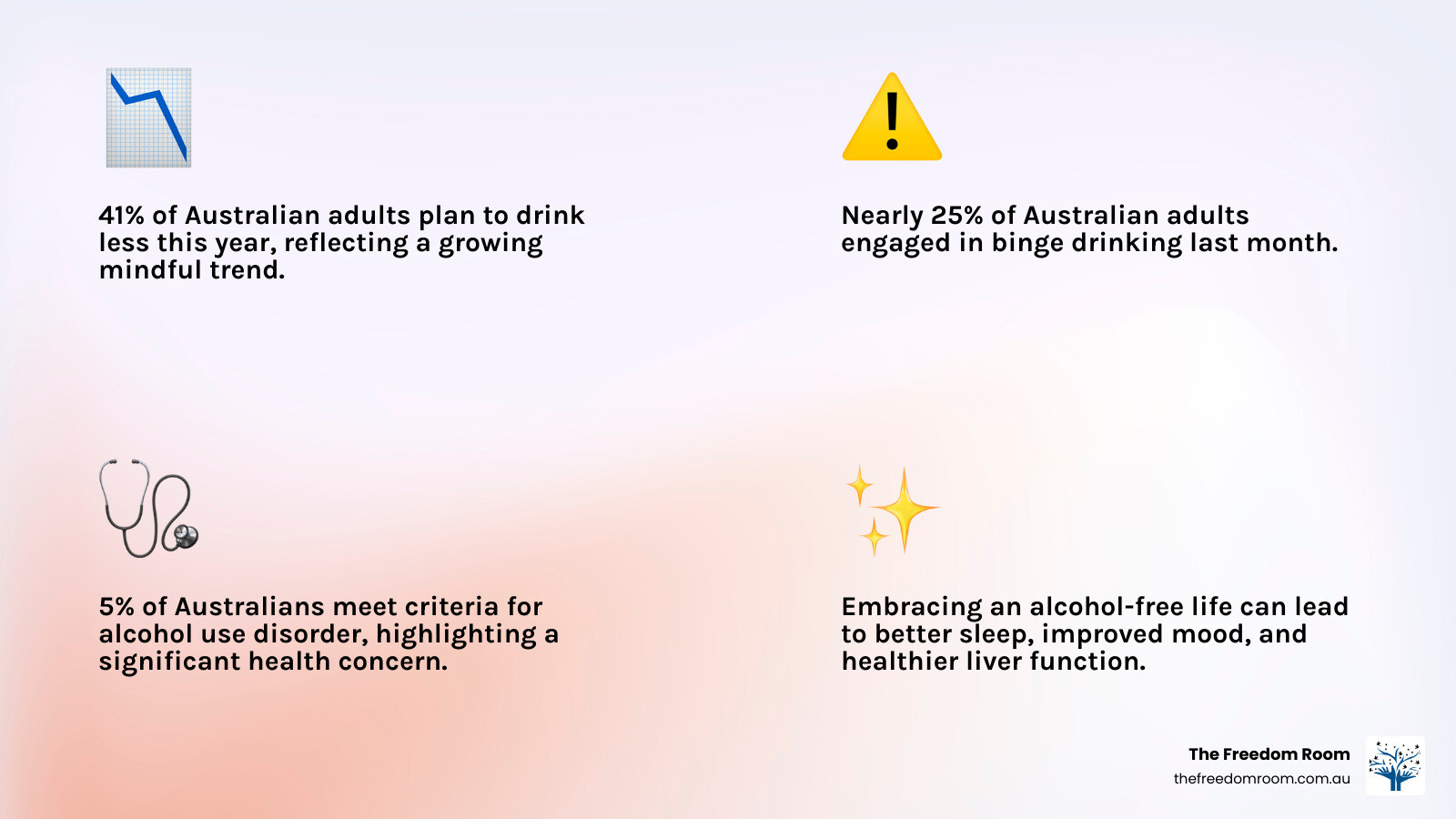 41% of Australian adults plan to drink less this year, reflecting a growing mindful trend.

Nearly 25% of Australian adults engaged in binge drinking last month.

5% of Australians meet criteria for alcohol use disorder, highlighting a significant health concern.

Embracing an alcohol-free life can lead to better sleep, improved mood, and healthier liver function.

The Freedom Room
thefreedomroom.com.au