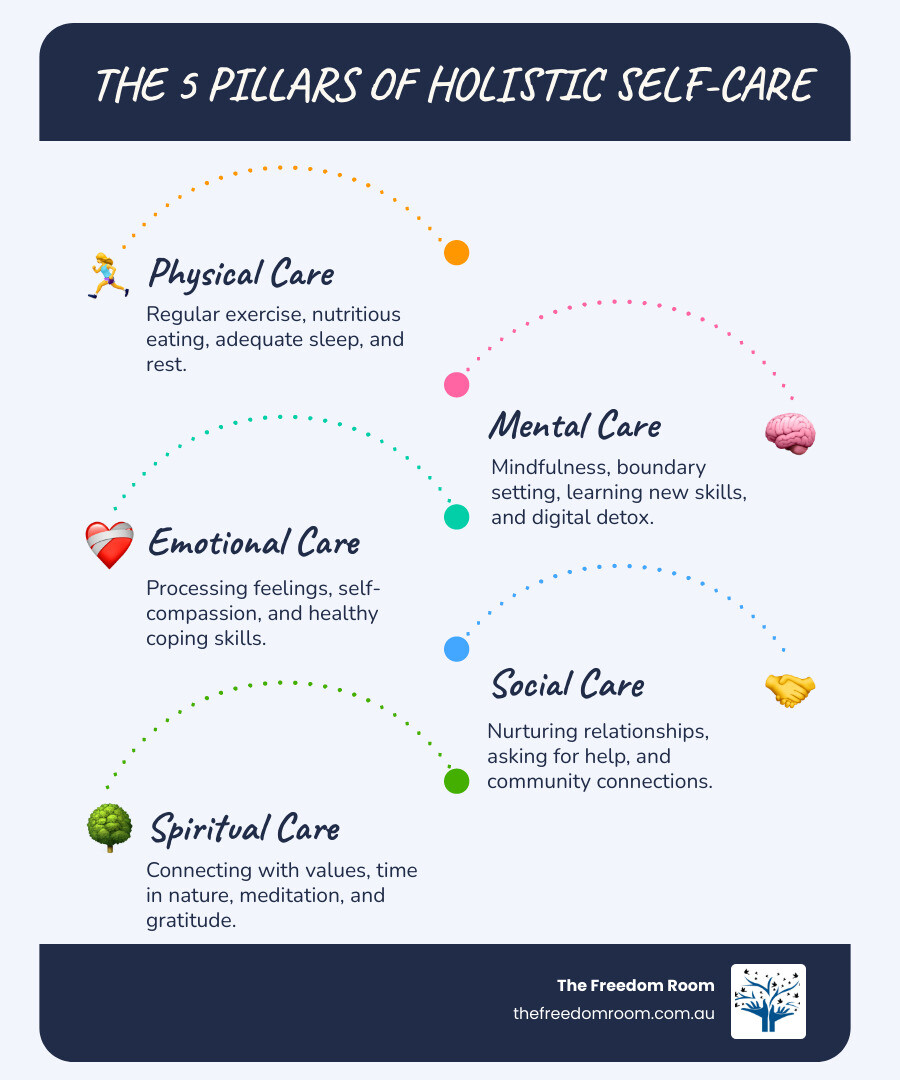 THE 5 PILLARS OF HOLISTIC SELF-CARE

Physical Care
Regular exercise, nutritious eating, adequate sleep, and rest.

Mental Care
Mindfulness, boundary setting, learning new skills, and digital detox.

Emotional Care
Processing feelings, self-compassion, and healthy coping skills.

Social Care
Nurturing relationships, asking for help, and community connections.

Spiritual Care
Connecting with values, time in nature, meditation, and gratitude.

The Freedom Room
thefreedomroom.com.au