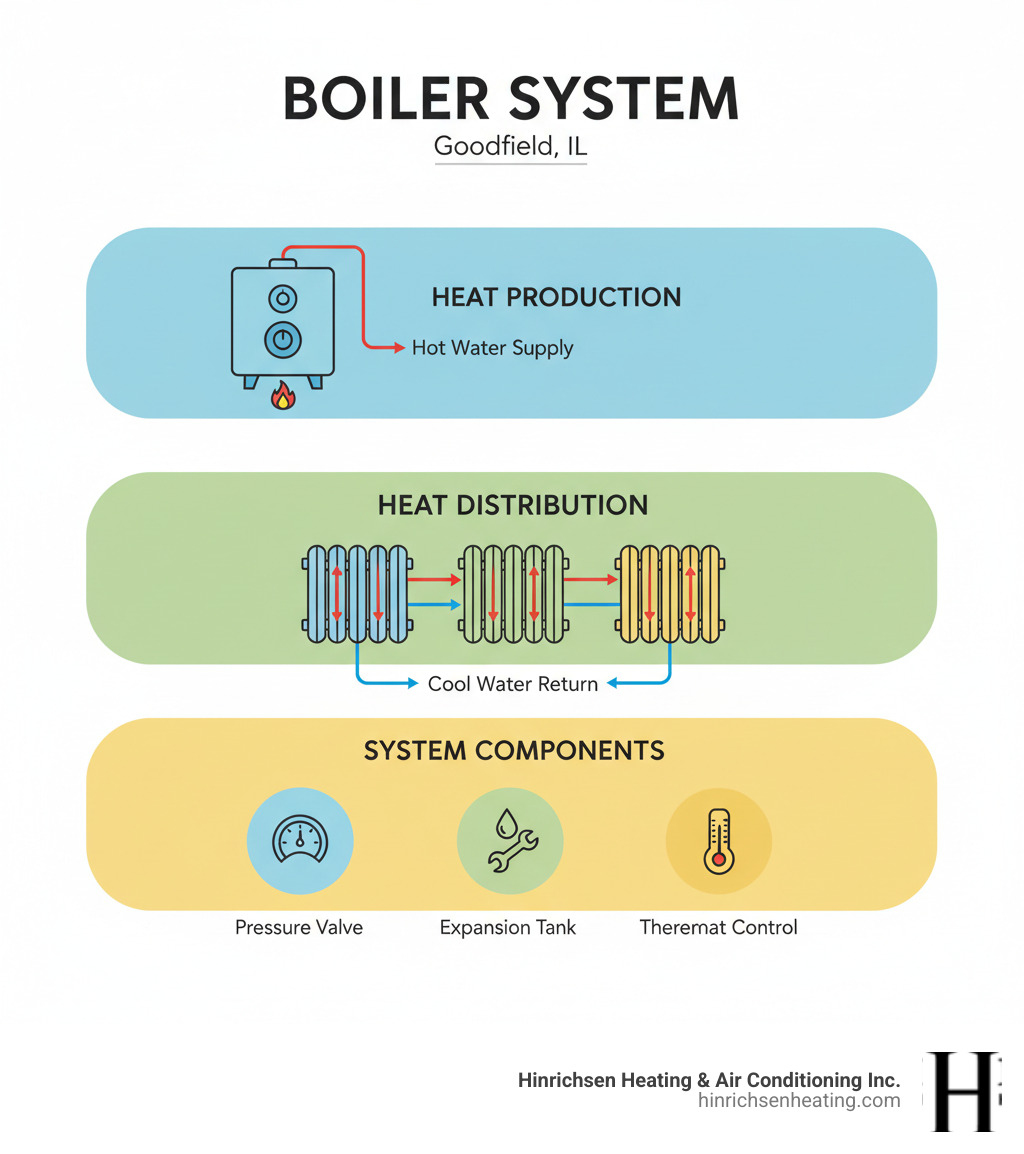 BOILER SYSTEM
Goodfield, IL

HEAT PRODUCTION
Hot Water Supply

HEAT DISTRIBUTION
Cool Water Return

SYSTEM COMPONENTS
Pressure Valve
Expansion Tank
Theremat Control

Hinrichsen Heating & Air Conditioning Inc.
hinrichsenheating.com
H