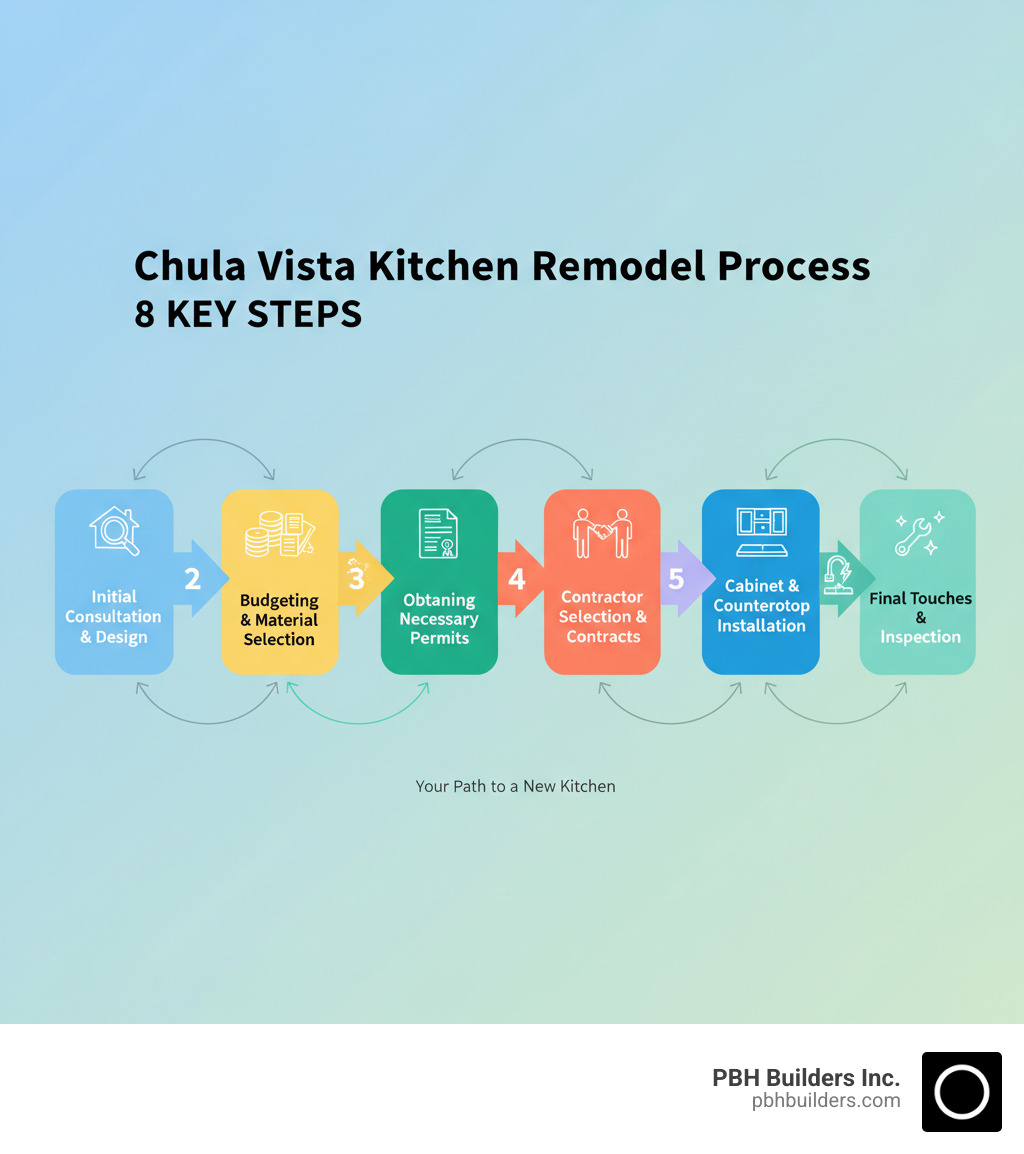 Chula Vista Kitchen Remodel Process
8 KEY STEPS

Initial Consultation & Design

2

Budgeting & Material Selection

3

Obtaning Necessary Permits

4

Contractor Selection & Contracts

5

Cabinet & Counterotop Installation

Final Touches & Inspection

Your Path to a New Kitchen

PBH Builders Inc.
pbhbuilders.com