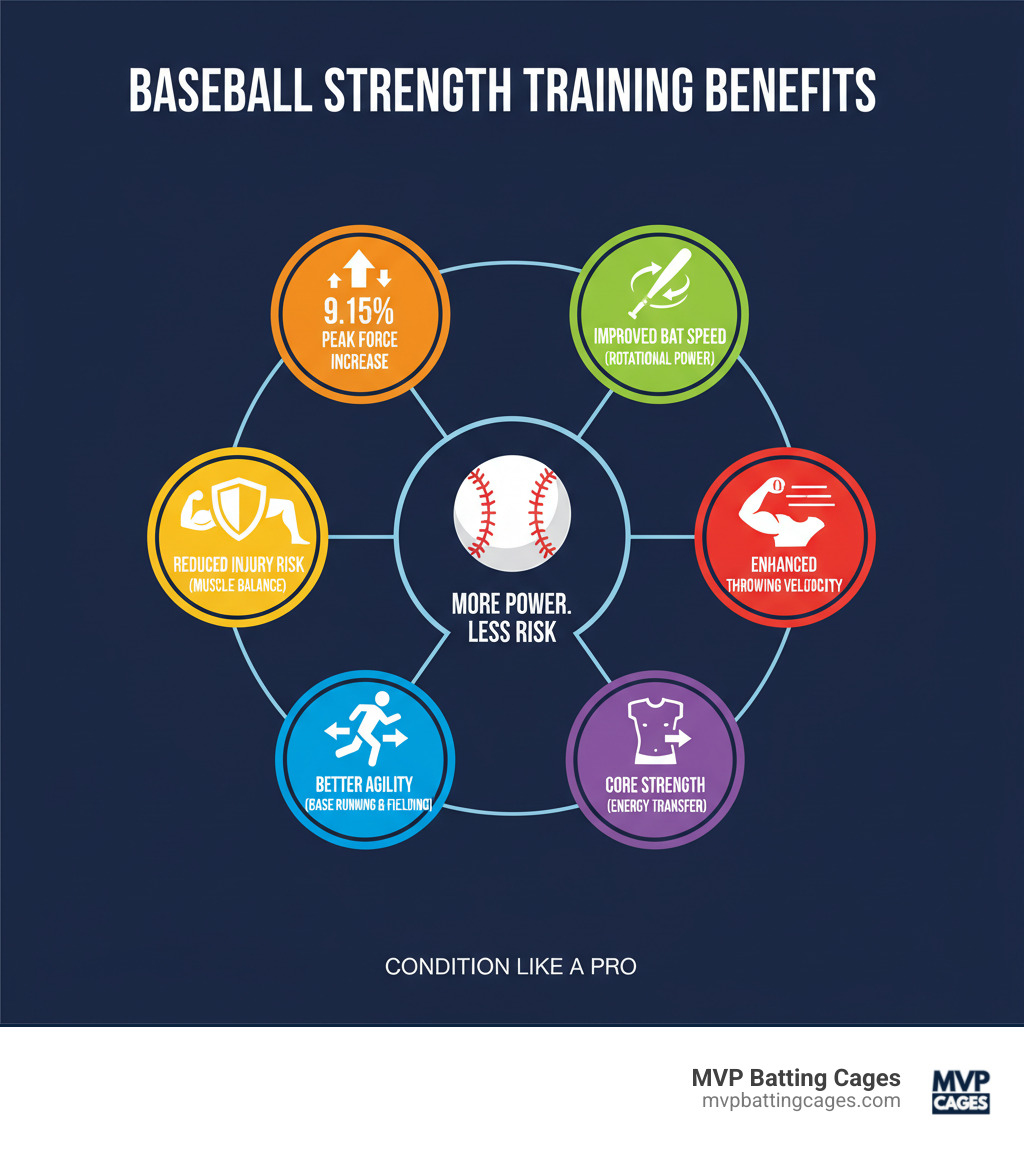 BASEBALL STRENGTH TRAINING BENEFITS

9.15%
PEAK FORCE INCREASE

IMPROVED BAT SPEED
(ROTATIONAL POWER)

REDUCED INJURY RISK
(MUSCLE BALANCE)

MORE POWER.
LESS RISK

ENHANCED
THROWING VELOCITY

BETTER AGILITY
(BASE RUNNING & FIELDING)

CORE STRENGTH
(ENERGY TRANSFER)

CONDITION LIKE A PRO

MVP Batting Cages
mvpbattingcages.com

MVP
CAGES