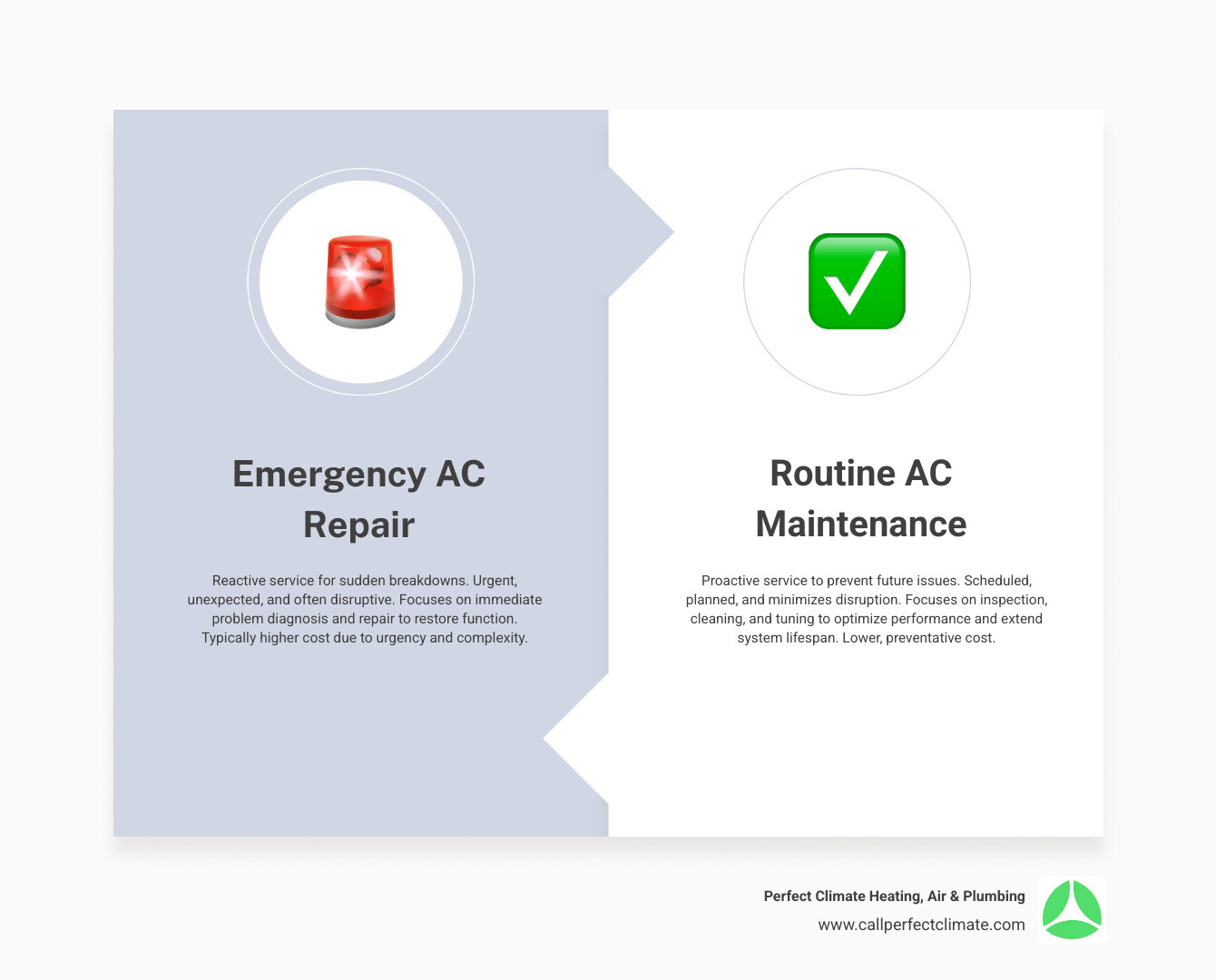 Emergency AC Repair

Reactive service for sudden breakdowns. Urgent, unexpected, and often disruptive. Focuses on immediate problem diagnosis and repair to restore function. Typically higher cost due to urgency and complexity.

Routine AC Maintenance

Proactive service to prevent future issues. Scheduled, planned, and minimizes disruption. Focuses on inspection, cleaning, and tuning to optimize performance and extend system lifespan. Lower, preventative cost.

Perfect Climate Heating, Air & Plumbing
www.callperfectclimate.com