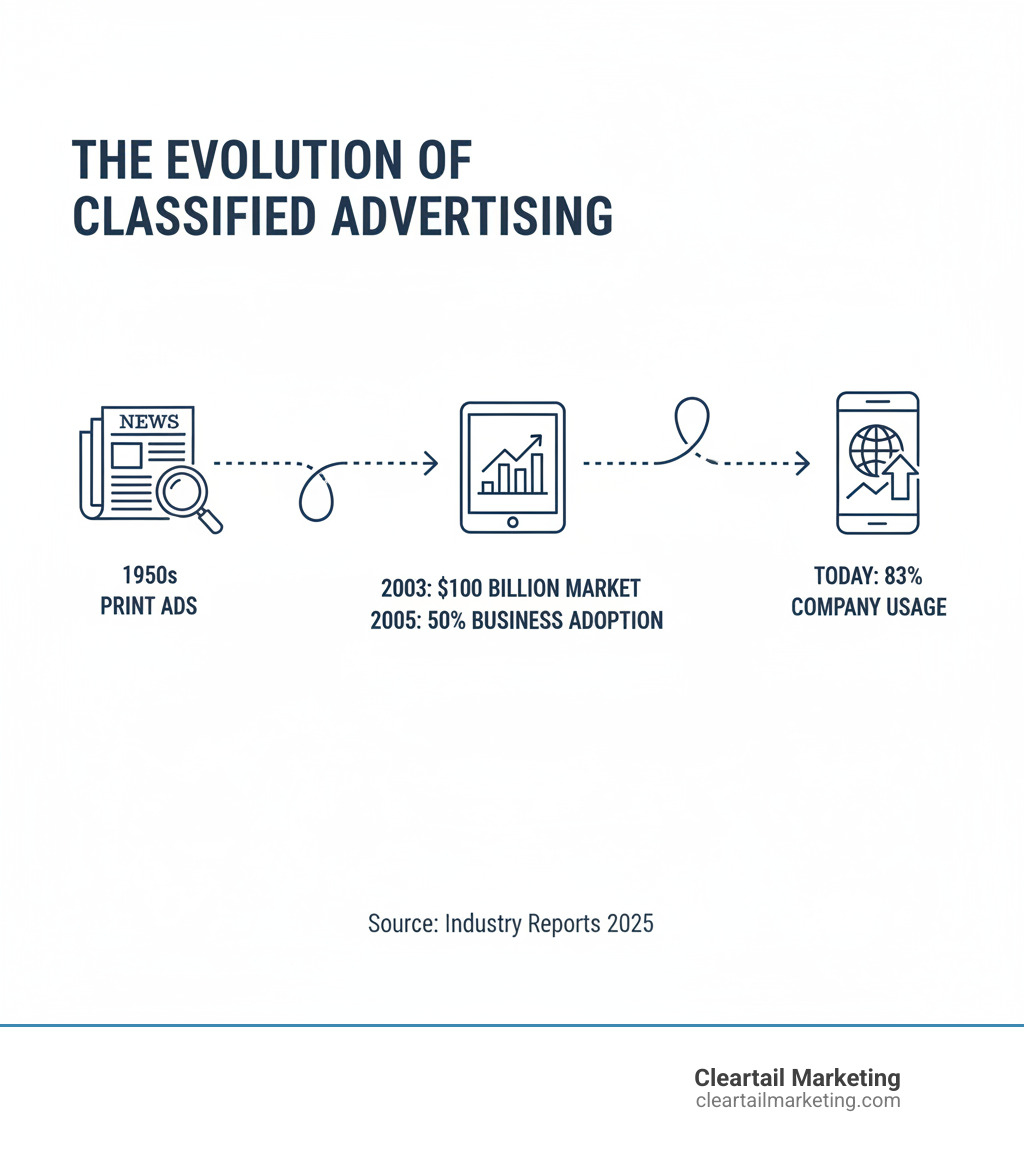 THE EVOLUTION OF CLASSIFIED ADVERTISING

NEWS

1950s
PRINT ADS

2003: \$100 BILLION MARKET
2005: 50% BUSINESS ADOPTION

TODAY: 83%
COMPANY USAGE

Source: Industry Reports 2025

Cleartail Marketing
cleartailmarketing.com