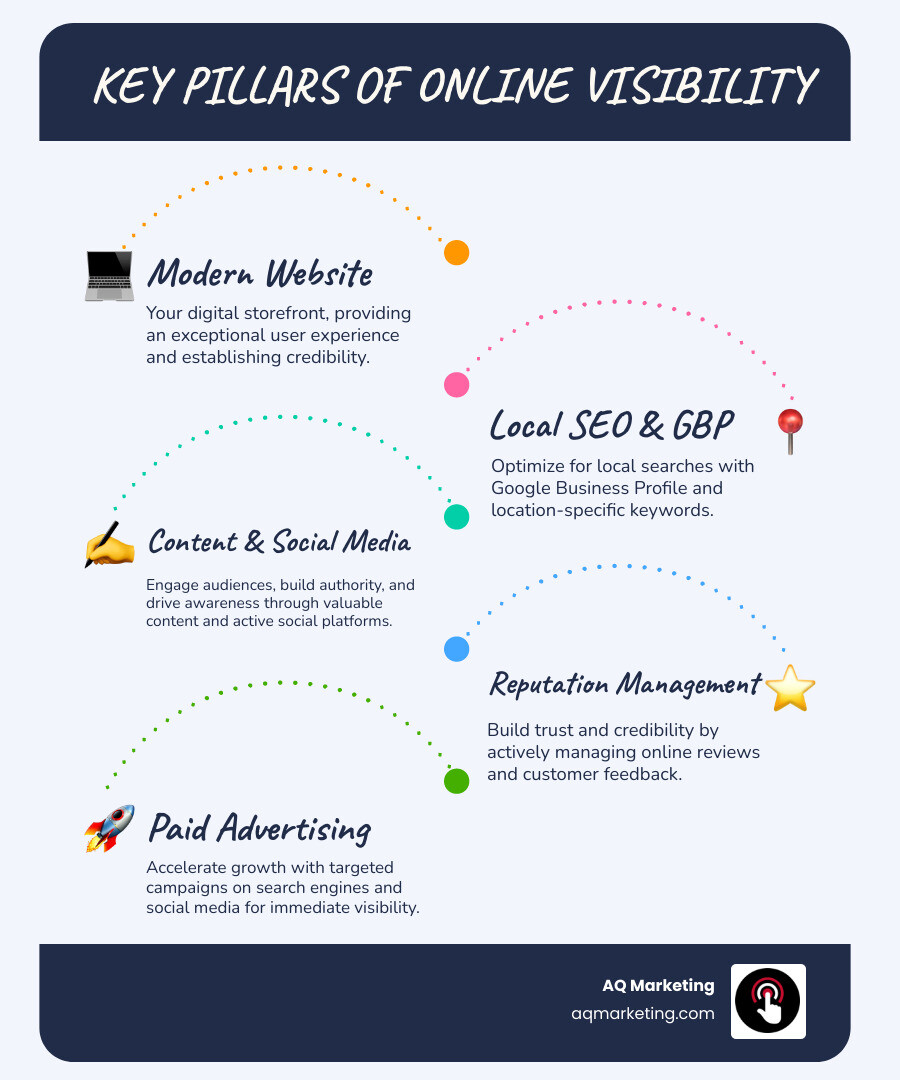 KEY PILLARS OF ONLINE VISIBILITY

Modern Website

Your digital storefront, providing an exceptional user experience and establishing credibility.

Local SEO & GBP

Optimize for local searches with Google Business Profile and location-specific keywords.

Content & Social Media

Engage audiences, build authority, and drive awareness through valuable content and active social platforms.

Reputation Management

Build trust and credibility by actively managing online reviews and customer feedback.

Paid Advertising

Accelerate growth with targeted campaigns on search engines and social media for immediate visibility.

AQ Marketing
aqmarketing.com