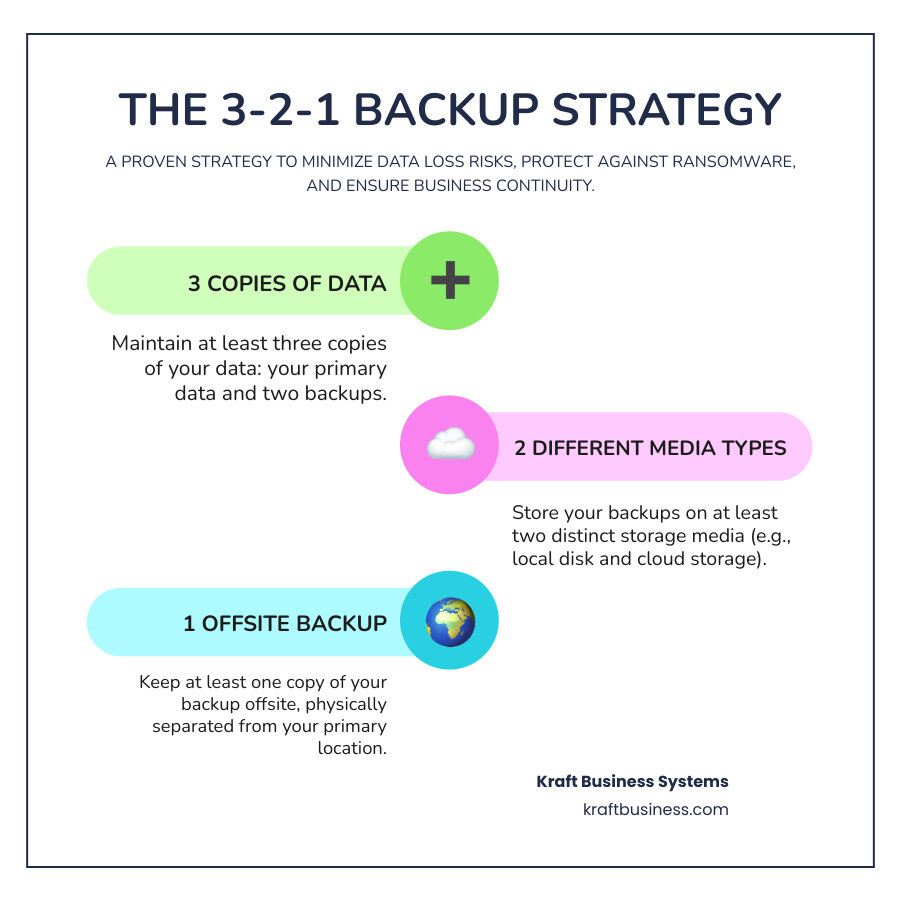 THE 3-2-1 BACKUP STRATEGY

A PROVEN STRATEGY TO MINIMIZE DATA LOSS RISKS, PROTECT AGAINST RANSOMWARE, AND ENSURE BUSINESS CONTINUITY.

3 COPIES OF DATA

Maintain at least three copies of your data: your primary data and two backups.

2 DIFFERENT MEDIA TYPES

Store your backups on at least two distinct storage media (e.g., local disk and cloud storage).

1 OFFSITE BACKUP

Keep at least one copy of your backup offsite, physically separated from your primary location.

Kraft Business Systems
kraftbusiness.com