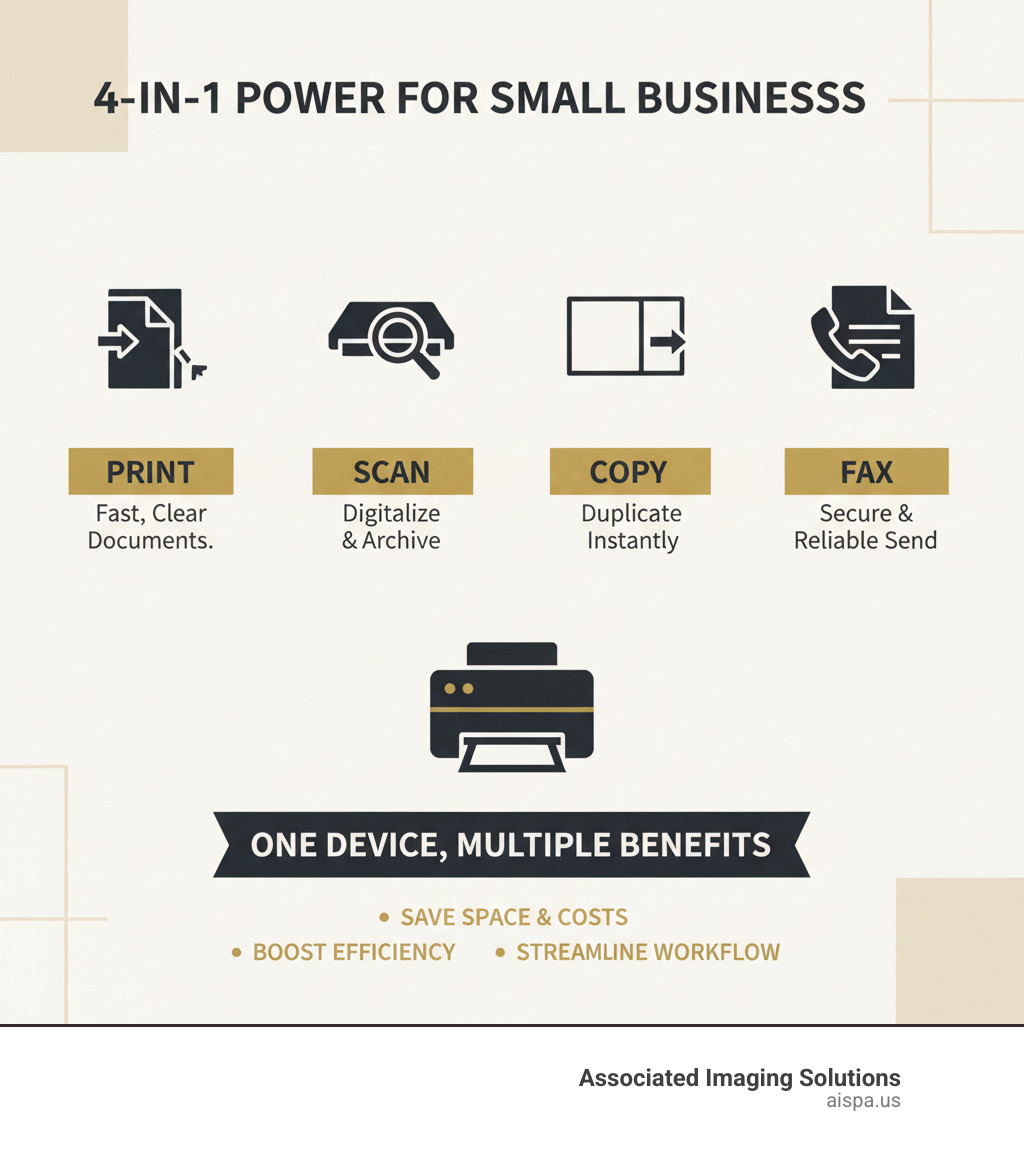 4-IN-1 POWER FOR SMALL BUSINESSS

PRINT
Fast, Clear Documents.

SCAN
Digitalize & Archive

COPY
Duplicate Instantly

FAX
Secure & Reliable Send

ONE DEVICE, MULTIPLE BENEFITS

• SAVE SPACE & COSTS
• BOOST EFFICIENCY • STREAMLINE WORKFLOW

Associated Imaging Solutions
aispa.us