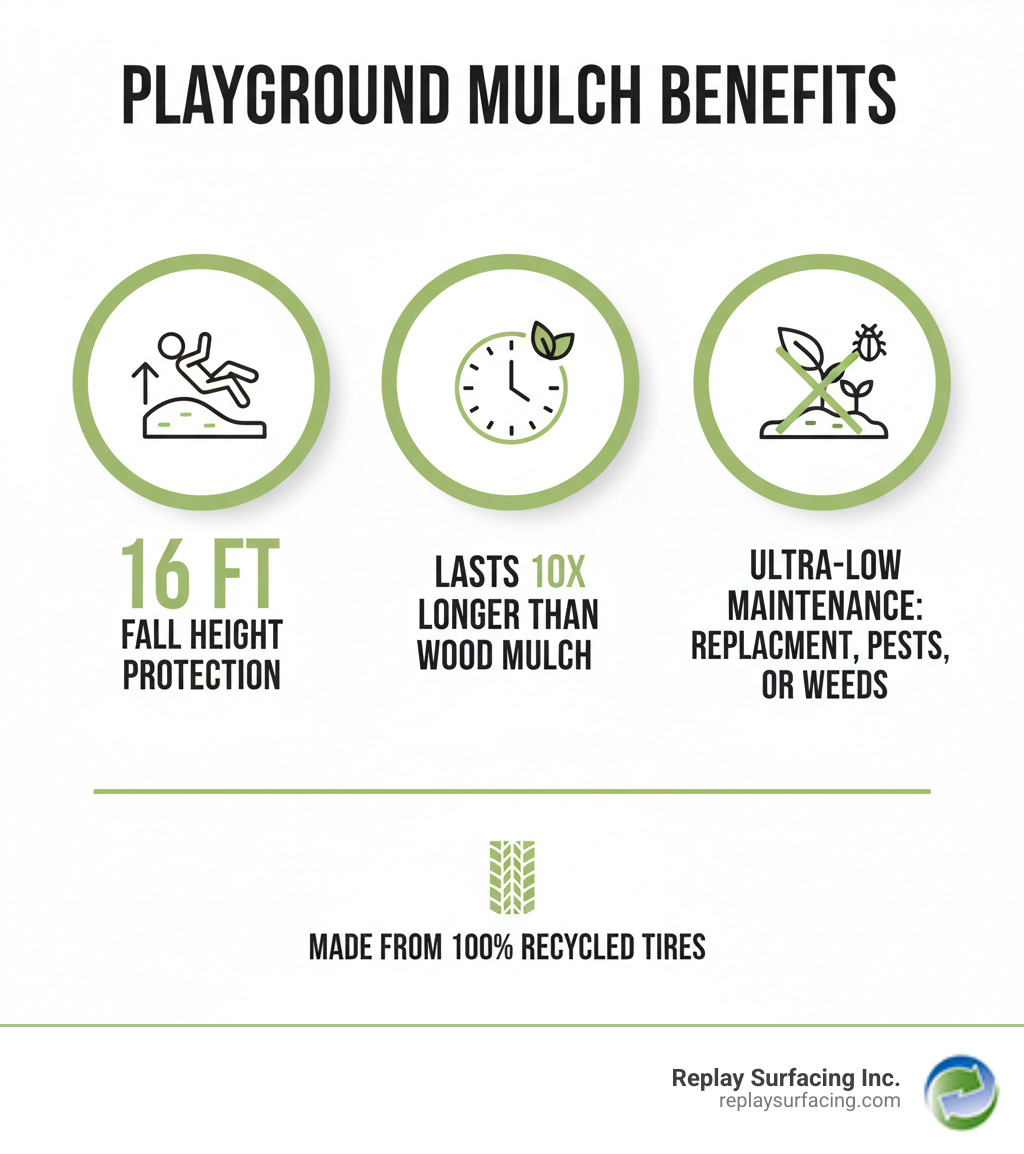 PLAYGROUND MULCH BENEFITS

16 FT
FALL HEIGHT PROTECTION

LASTS 10X LONGER THAN WOOD MULCH

ULTRA-LOW MAINTENANCE: REPLACMENT, PESTS, OR WEEDS

MADE FROM 100% RECYCLED TIRES

Replay Surfacing Inc.
replaysurfacing.com