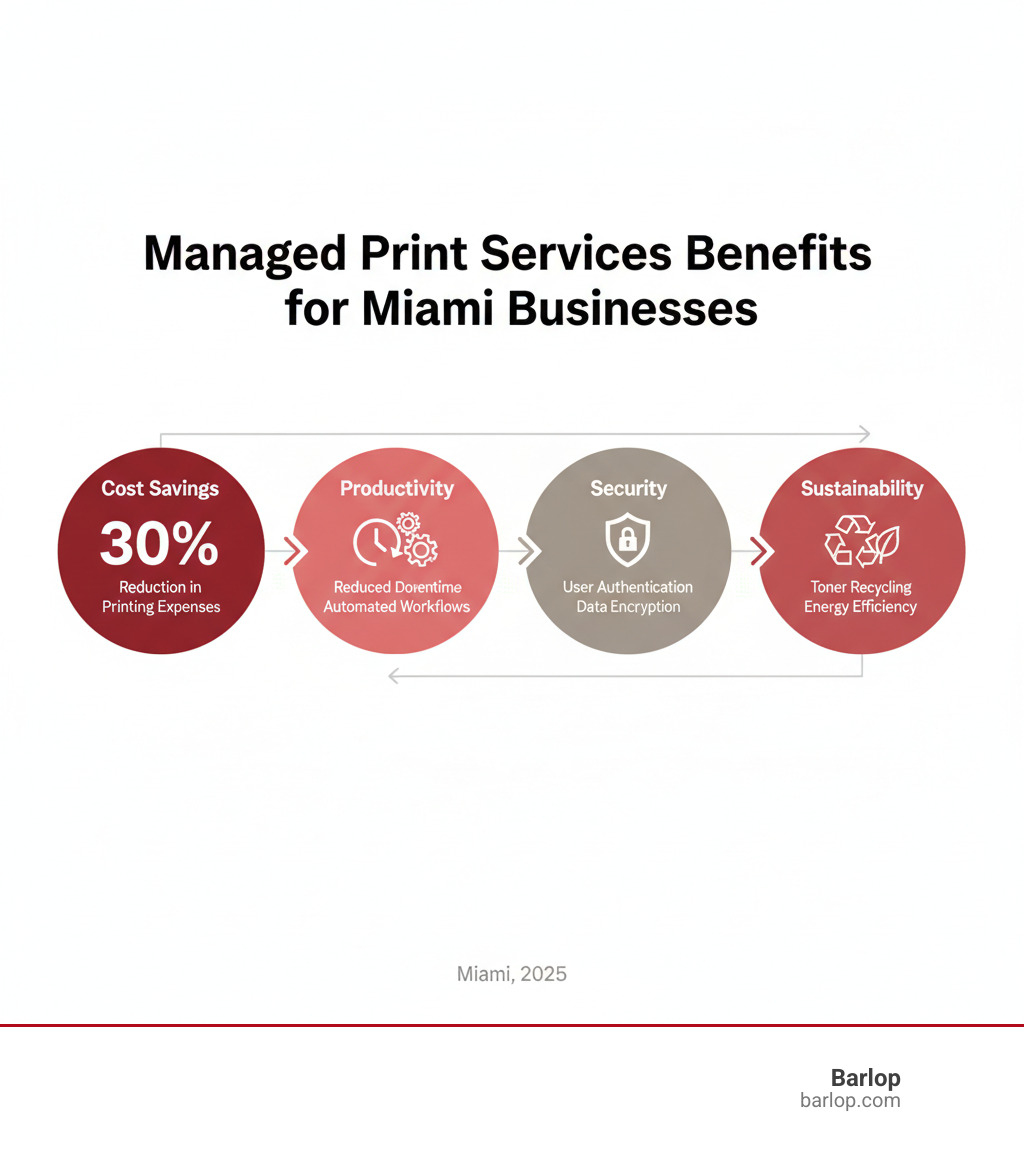 Managed Print Services Benefits for Miami Businesses

Cost Savings
30%
Reduction in Printing Expenses

Productivity
Reduced Dorentime
Automated Workflows

Security
User Authentication
Data Encryption

Sustainability
Toner Recycling
Energy Efficiency

Miami, 2025

Barlop
barlop.com