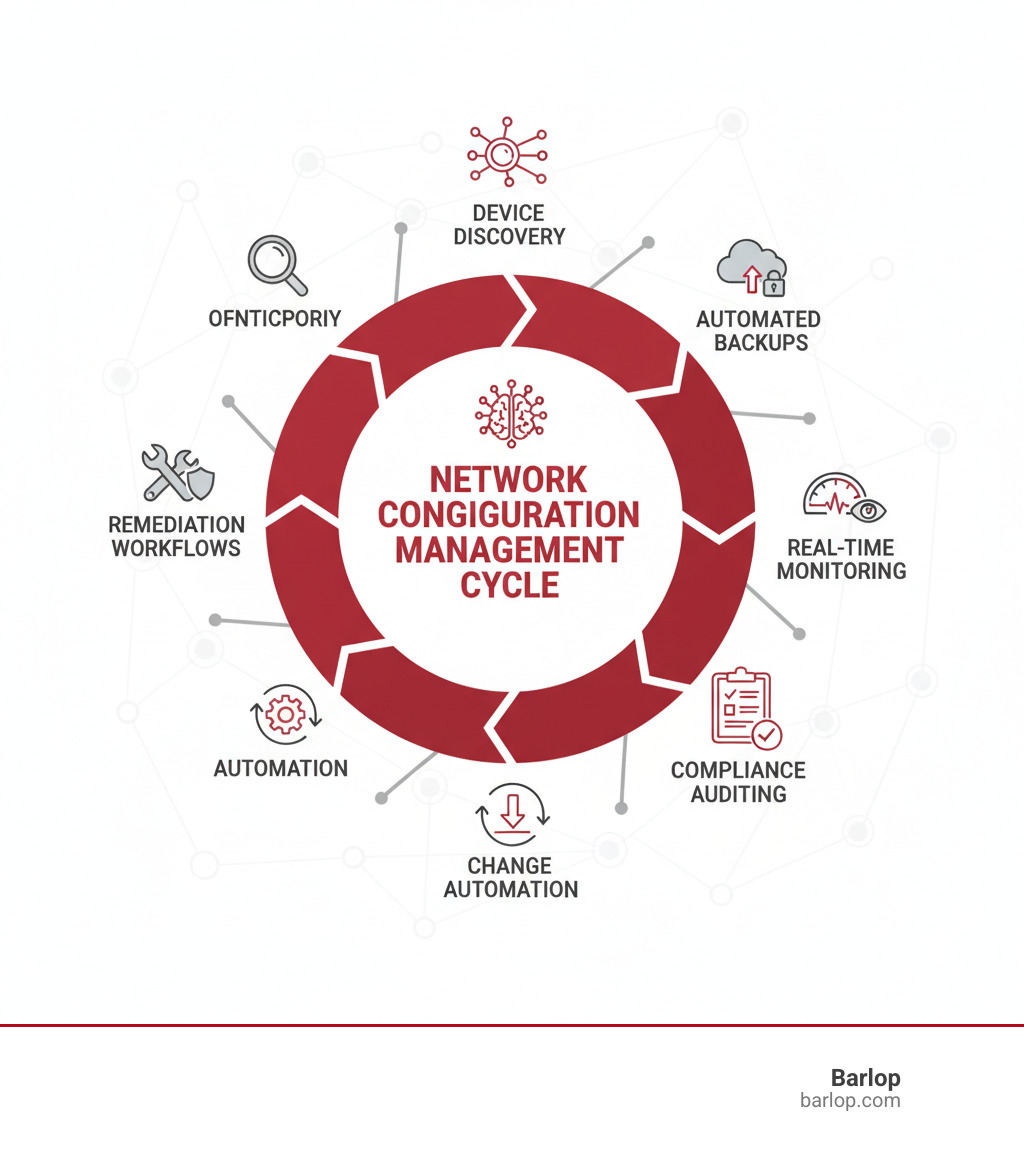 NETWORK CONGIGURATION MANAGEMENT CYCLE

DEVICE DISCOVERY

AUTOMATED BACKUPS

REAL-TIME MONITORING

COMPLIANCE AUDITING

CHANGE AUTOMATION

AUTOMATION

REMEDIATION WORKFLOWS

OFNTICPORIY

Barlop
barlop.com