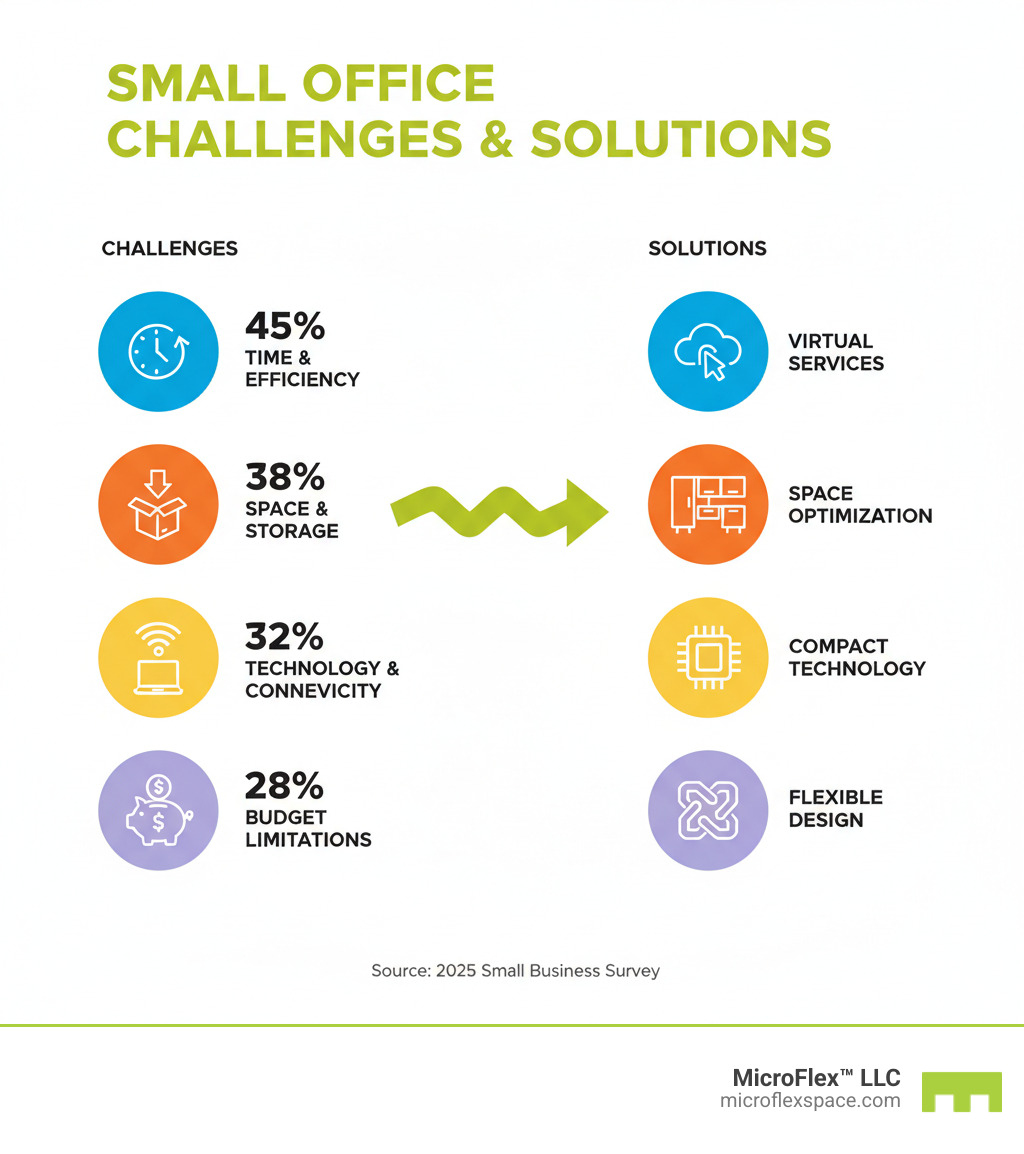 SMALL OFFICE CHALLENGES & SOLUTIONS

CHALLENGES

45%
TIME & EFFICIENCY

38%
SPACE & STORAGE

32%
TECHNOLOGY & CONNEVICITY

28%
BUDGET LIMITATIONS

SOLUTIONS

VIRTUAL SERVICES

SPACE OPTIMIZATION

COMPACT TECHNOLOGY

FLEXIBLE DESIGN

Source: 2025 Small Business Survey

MicroFlex™ LLC
microflexspace.com