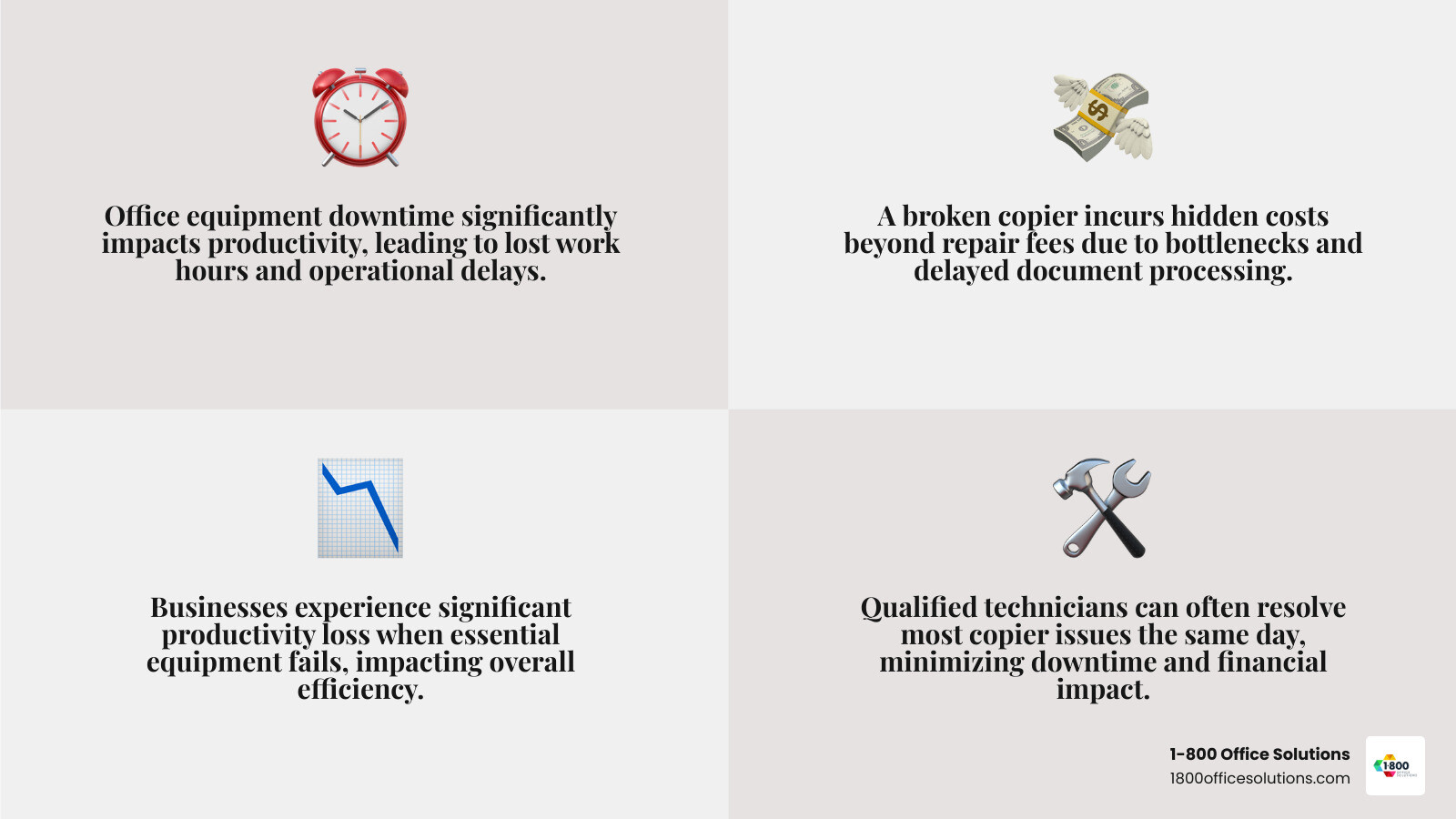 Office equipment downtime significantly impacts productivity, leading to lost work hours and operational delays.

A broken copier incurs hidden costs beyond repair fees due to bottlenecks and delayed document processing.

Businesses experience significant productivity loss when essential equipment fails, impacting overall efficiency.

Qualified technicians can often resolve most copier issues the same day, minimizing downtime and financial impact.

1-800 Office Solutions
1800officesolutions.com
1800