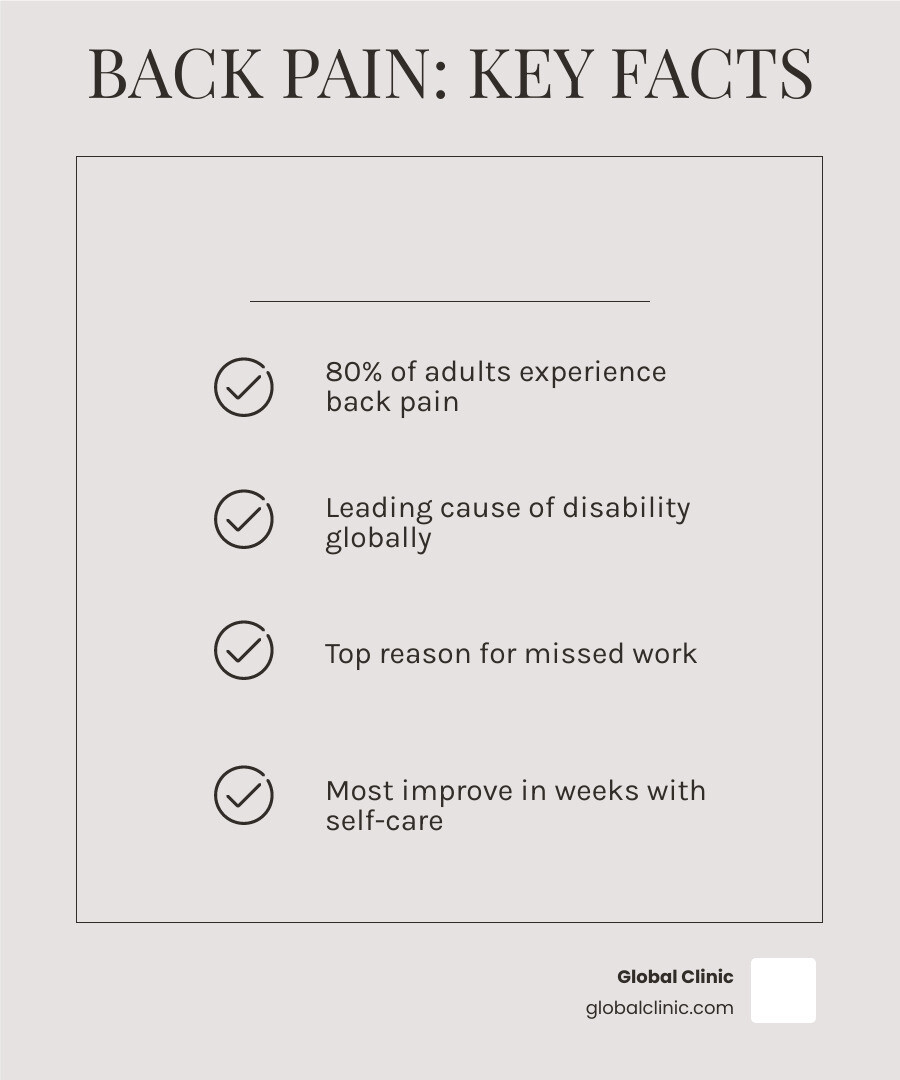 BACK PAIN: KEY FACTS

80% of adults experience back pain

Leading cause of disability globally

Top reason for missed work

Most improve in weeks with self-care

Global Clinic
globalclinic.com