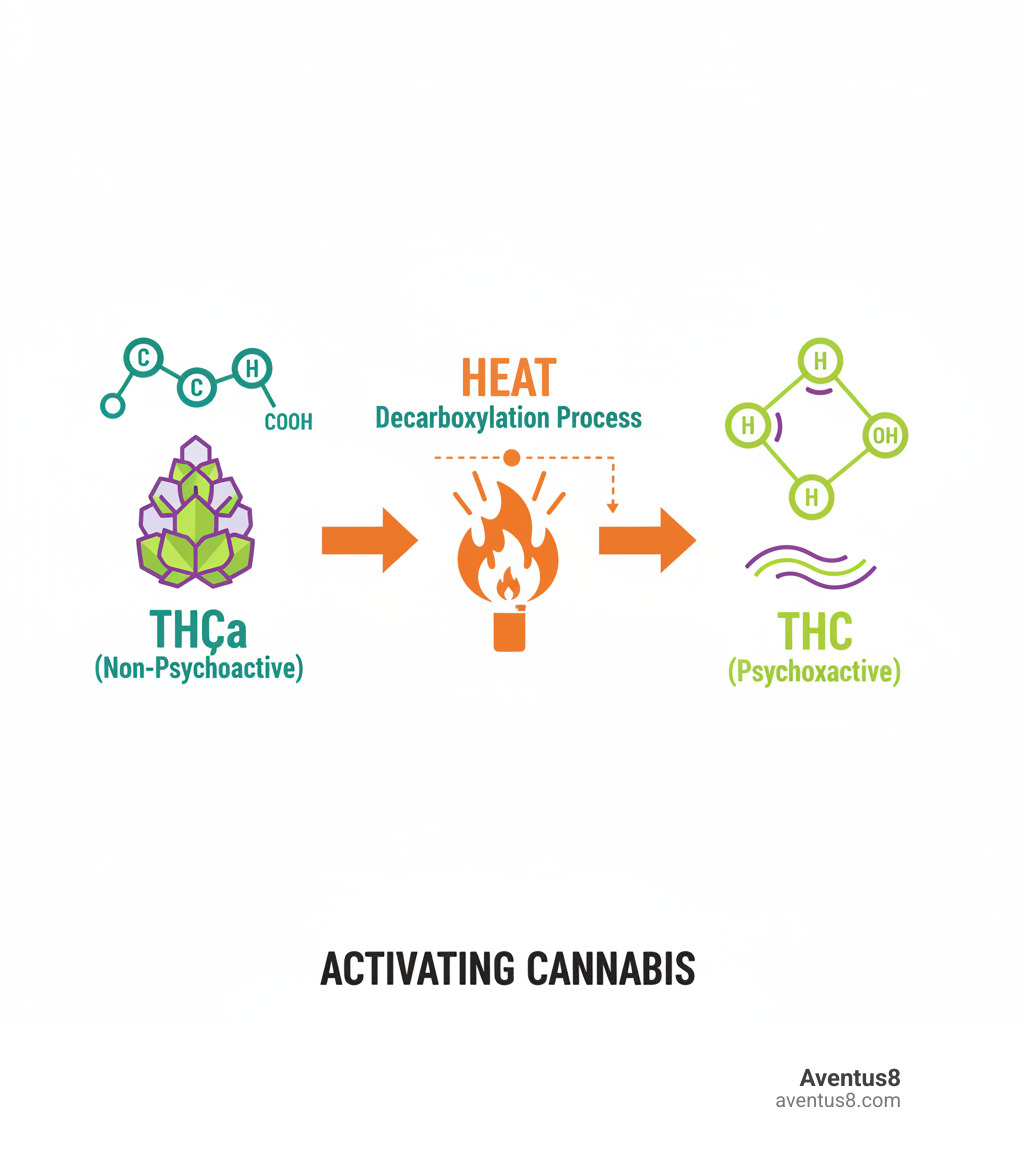 C C H COOH

THÇa
(Non-Psychoactive)

HEAT
Decarboxylation Process

H H OH H

THC
(Psychoxactive)

ACTIVATING CANNABIS

Aventus8
aventus8.com