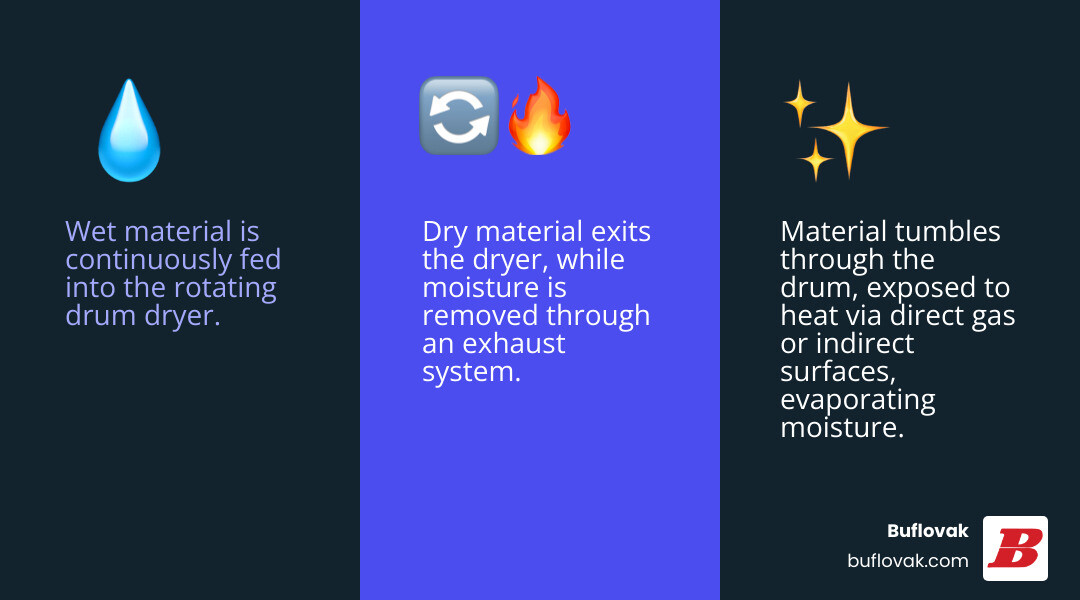 Wet material is continuously fed into the rotating drum dryer.

Dry material exits the dryer, while moisture is removed through an exhaust system.

Material tumbles through the drum, exposed to heat via direct gas or indirect surfaces, evaporating moisture.

Buflovak
buflovak.com
B