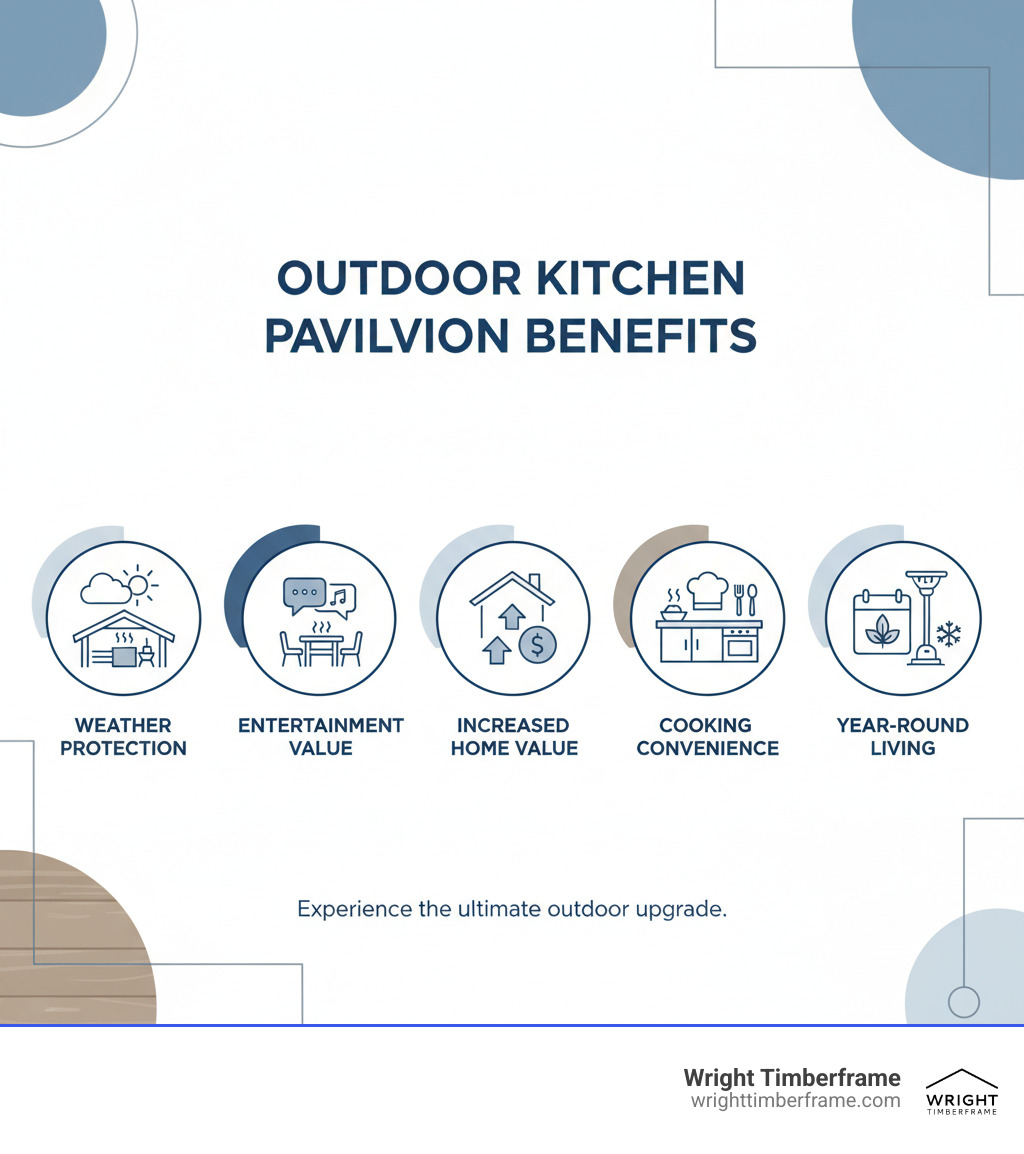 OUTDOOR KITCHEN PAVILVION BENEFITS

WEATHER PROTECTION

ENTERTAINMENT VALUE

INCREASED HOME VALUE

COOKING CONVENIENCE

YEAR-ROUND LIVING

Experience the ultimate outdoor upgrade.

Wright Timberframe
wrighttimberframe.com

WRIGHT
TIMBERFRAME