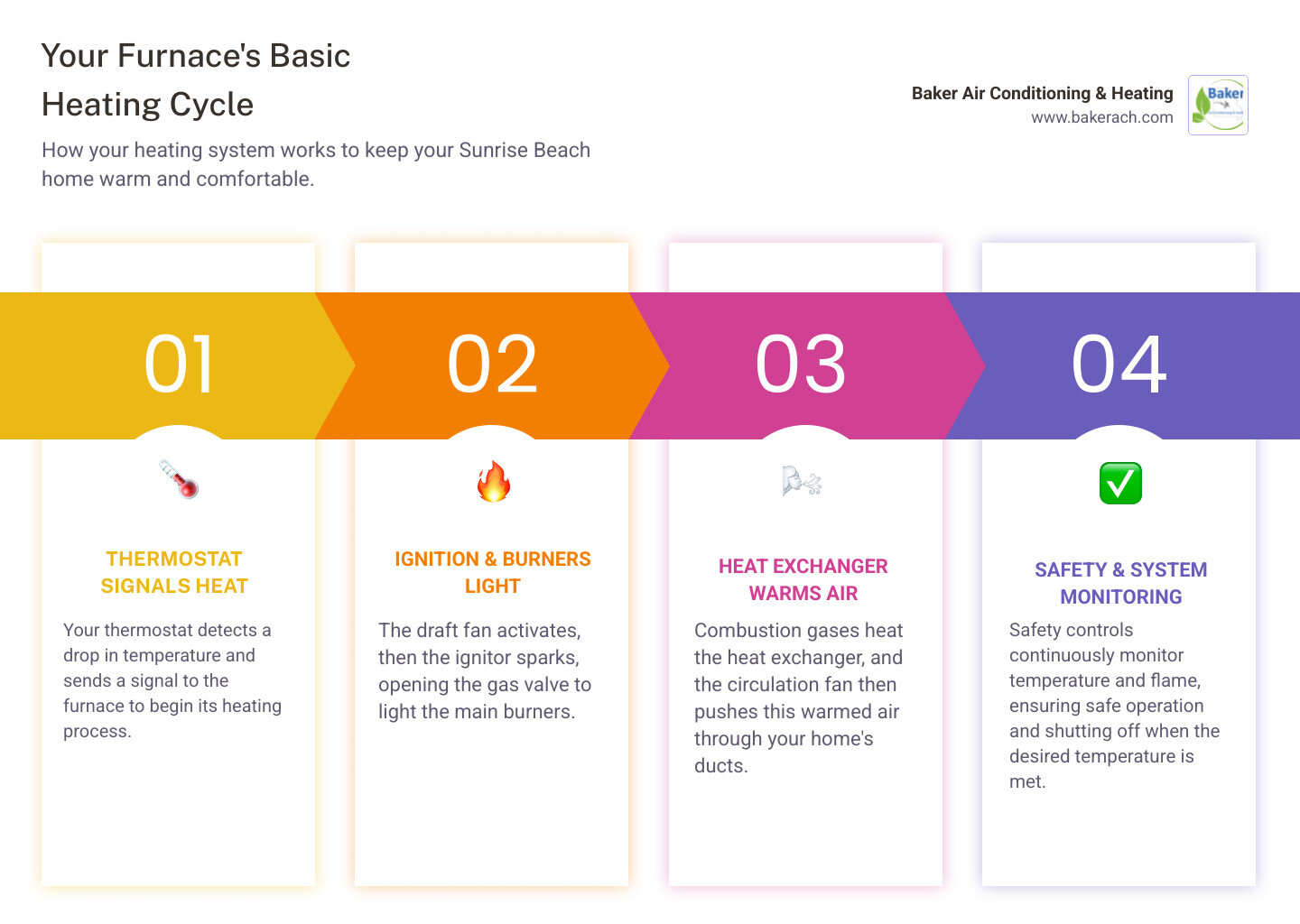 Your Furnace's Basic Heating Cycle

How your heating system works to keep your Sunrise Beach home warm and comfortable.

Baker Air Conditioning & Heating
www.bakerach.com

Baker

01

THERMOSTAT SIGNALS HEAT

Your thermostat detects a drop in temperature and sends a signal to the furnace to begin its heating process.

02

IGNITION & BURNERS LIGHT

The draft fan activates, then the ignitor sparks, opening the gas valve to light the main burners.

03

HEAT EXCHANGER WARMS AIR

Combustion gases heat the heat exchanger, and the circulation fan then pushes this warmed air through your home's ducts.

04

SAFETY & SYSTEM MONITORING

Safety controls continuously monitor temperature and flame, ensuring safe operation and shutting off when the desired temperature is met.