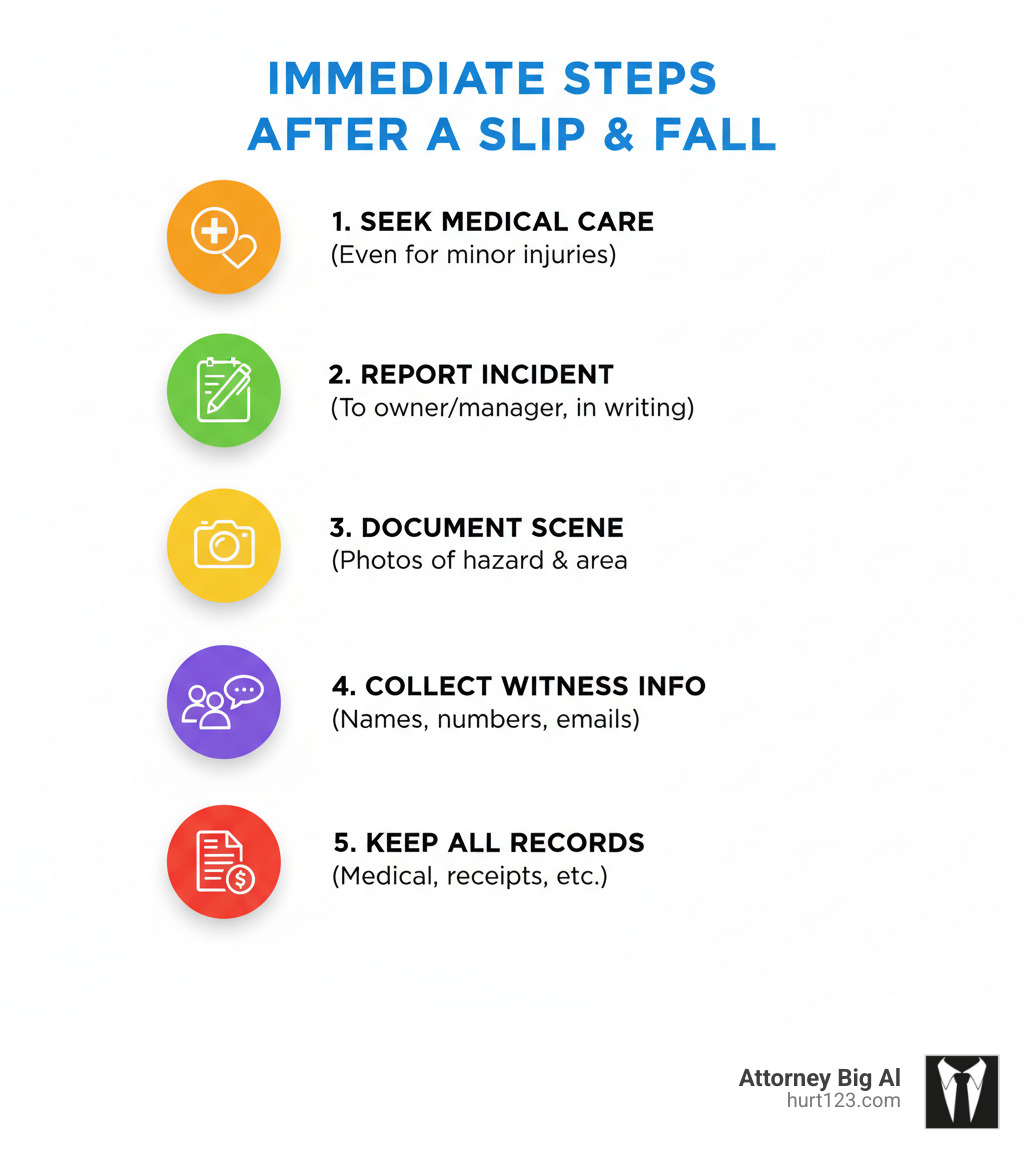 IMMEDIATE STEPS AFTER A SLIP & FALL

1. SEEK MEDICAL CARE
(Even for minor injuries)

2. REPORT INCIDENT
(To owner/manager, in writing)

3. DOCUMENT SCENE
(Photos of hazard & area

4. COLLECT WITNESS INFO
(Names, numbers, emails)

5. KEEP ALL RECORDS
(Medical, receipts, etc.)

Attorney Big Al
hurt123.com