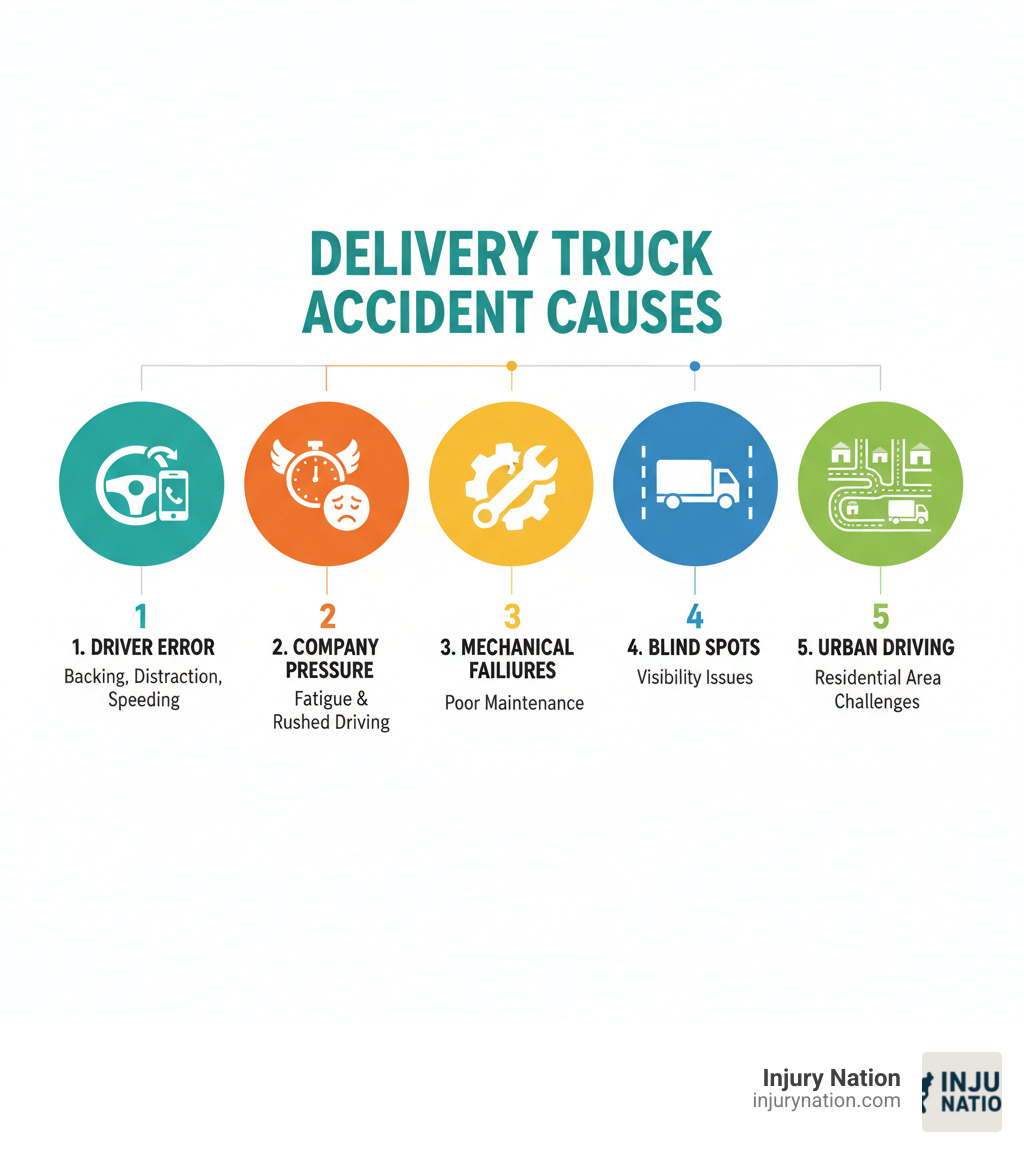 DELIVERY TRUCK ACCIDENT CAUSES

1
1. DRIVER ERROR
Backing, Distraction, Speeding

2
2. COMPANY PRESSURE
Fatigue & Rushed Driving

3
3. MECHANICAL FAILIURES
Poor Maintenance

4
4. BLIND SPOTS
Visibility Issues

5
5. URBAN DRIVING
Residential Area Challenges

Injury Nation
injurynation.com
INJU NATIO