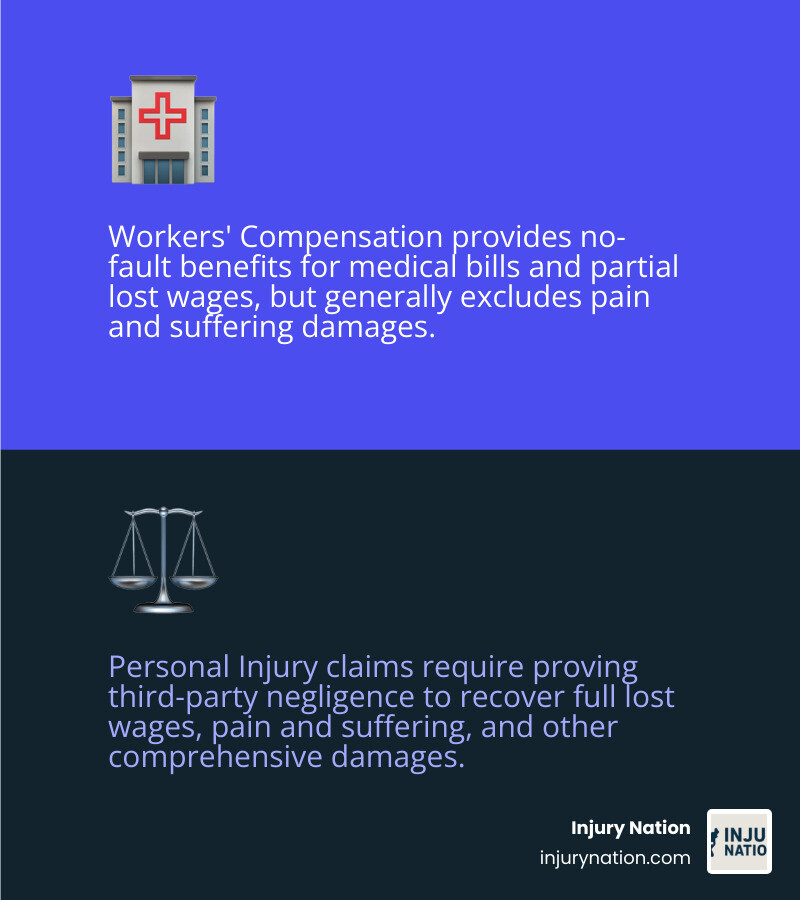 Workers' Compensation provides no-fault benefits for medical bills and partial lost wages, but generally excludes pain and suffering damages.

Personal Injury claims require proving third-party negligence to recover full lost wages, pain and suffering, and other comprehensive damages.

Injury Nation
injurynation.com

INJU
NATIO