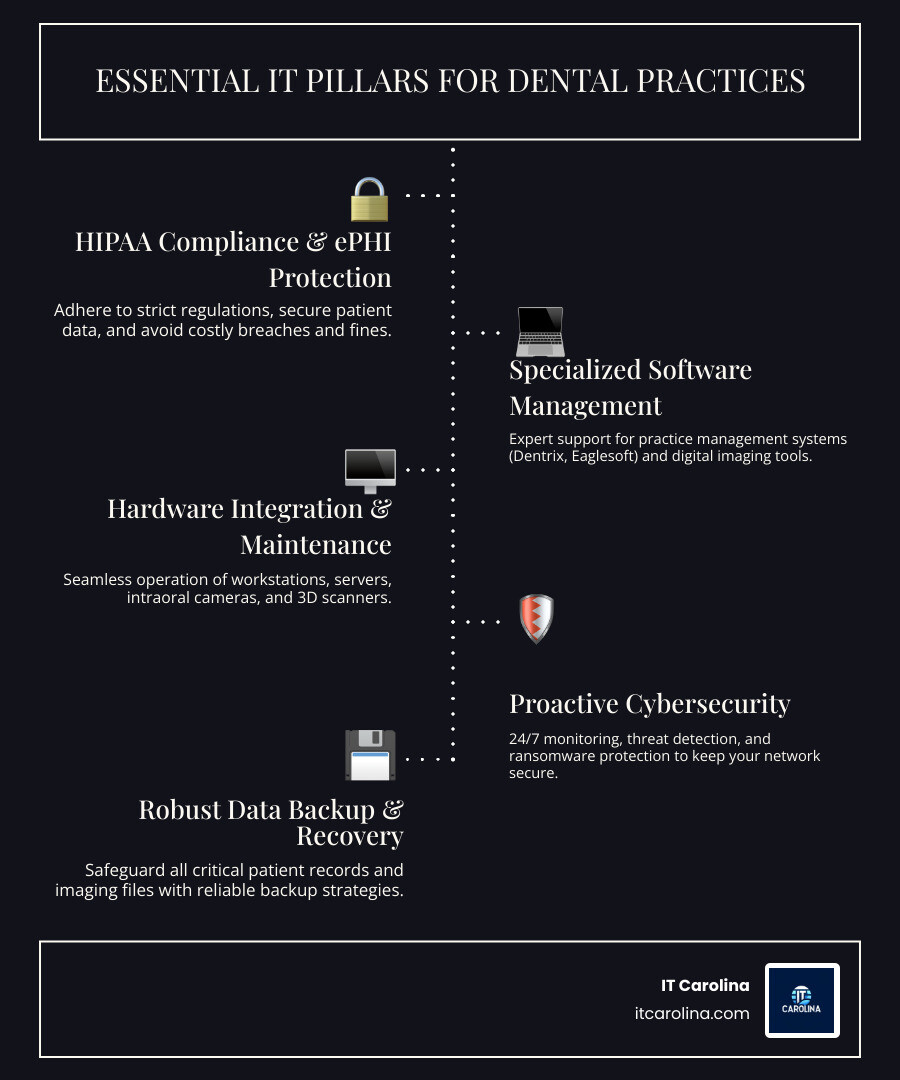 ESSENTIAL IT PILLARS FOR DENTAL PRACTICES

HIPAA Compliance & ePHI Protection

Adhere to strict regulations, secure patient data, and avoid costly breaches and fines.

Specialized Software Management

Expert support for practice management systems (Dentrix, Eaglesoft) and digital imaging tools.

Hardware Integration & Maintenance

Seamless operation of workstations, servers, intraoral cameras, and 3D scanners.

Proactive Cybersecurity

24/7 monitoring, threat detection, and ransomware protection to keep your network secure.

Robust Data Backup & Recovery

Safeguard all critical patient records and imaging files with reliable backup strategies.

IT Carolina
itcarolina.com

IT CAROLINA