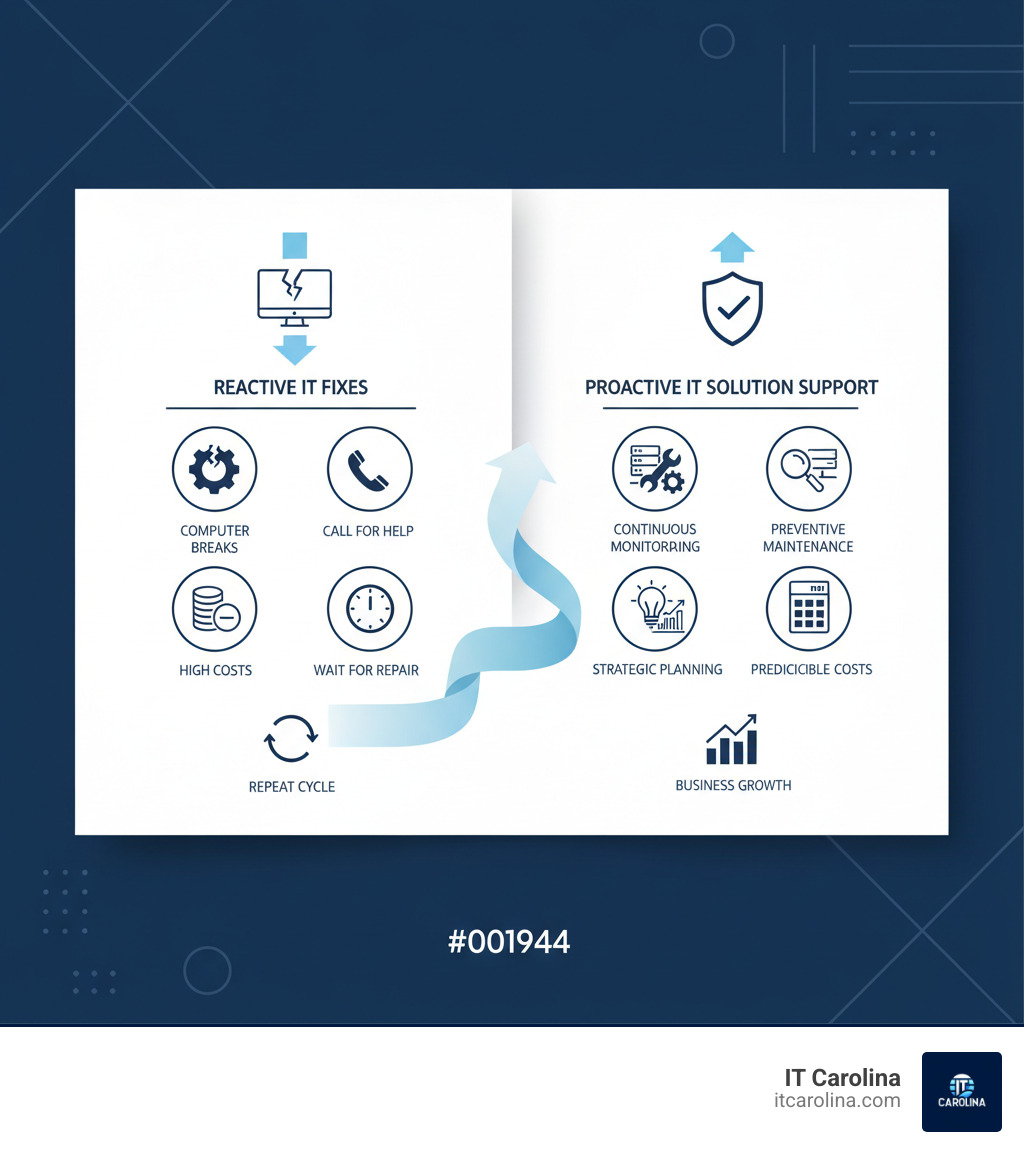 REACTIVE IT FIXES

COMPUTER BREAKS

CALL FOR HELP

HIGH COSTS

WAIT FOR REPAIR

REPEAT CYCLE

PROACTIVE IT SOLUTION SUPPORT

CONTINUOUS MONITORRING

PREVENTIVE MAINTENANCE

STRATEGIC PLANNING

PREDICICIBLE COSTS

BUSINESS GROWTH

#001944

IT Carolina
itcarolina.com

IT CAROLINA