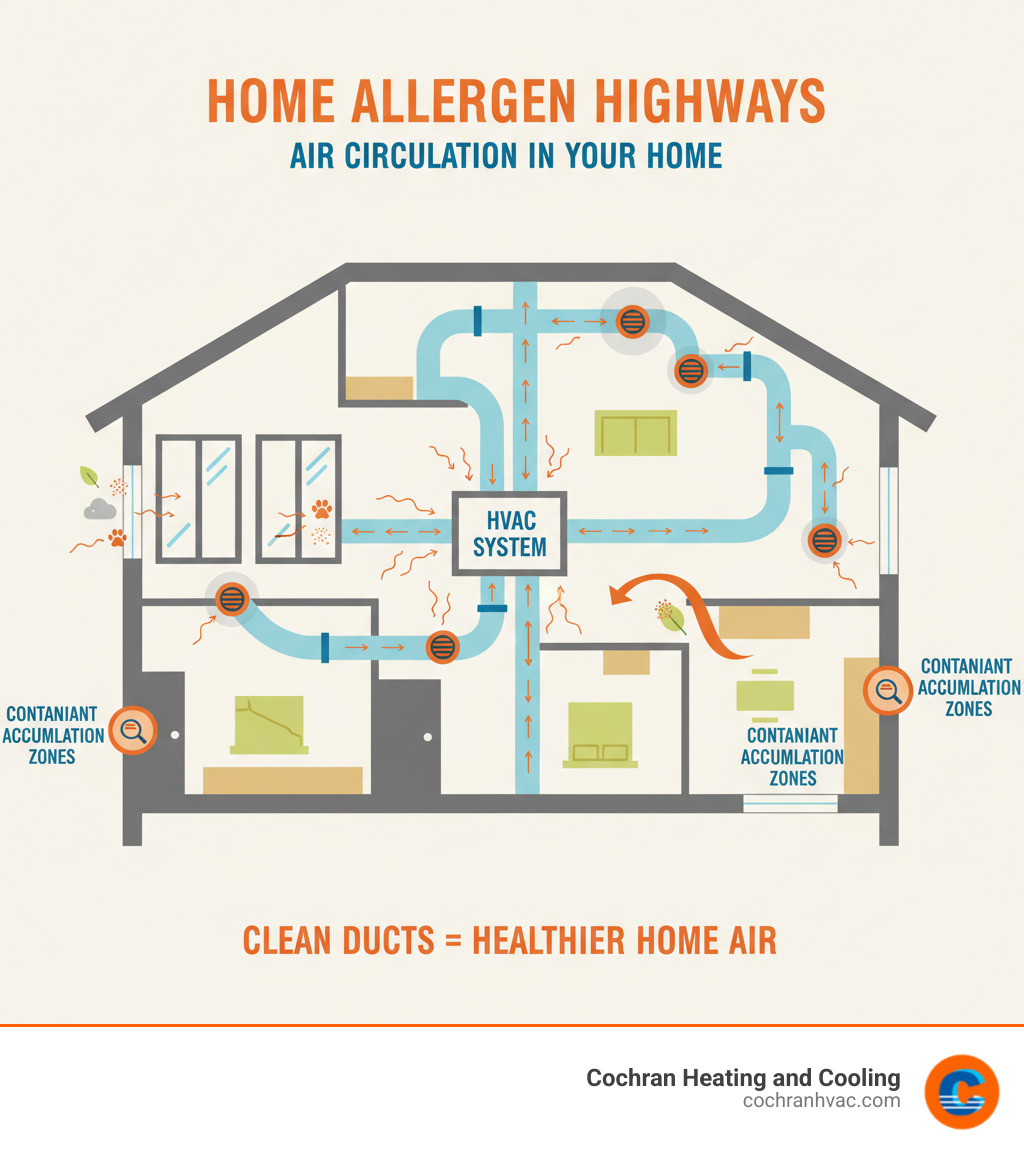 HOME ALLERGEN HIGHWAYS
AIR CIRCULATION IN YOUR HOME

HVAC SYSTEM

CONTANIANT ACCUMLATION ZONES

CONTANIANT ACCUMLATION ZONES

CONTANIANT ACCUMLATION ZONES

CLEAN DUCTS = HEALTHIER HOME AIR

Cochran Heating and Cooling
cochranhvac.com