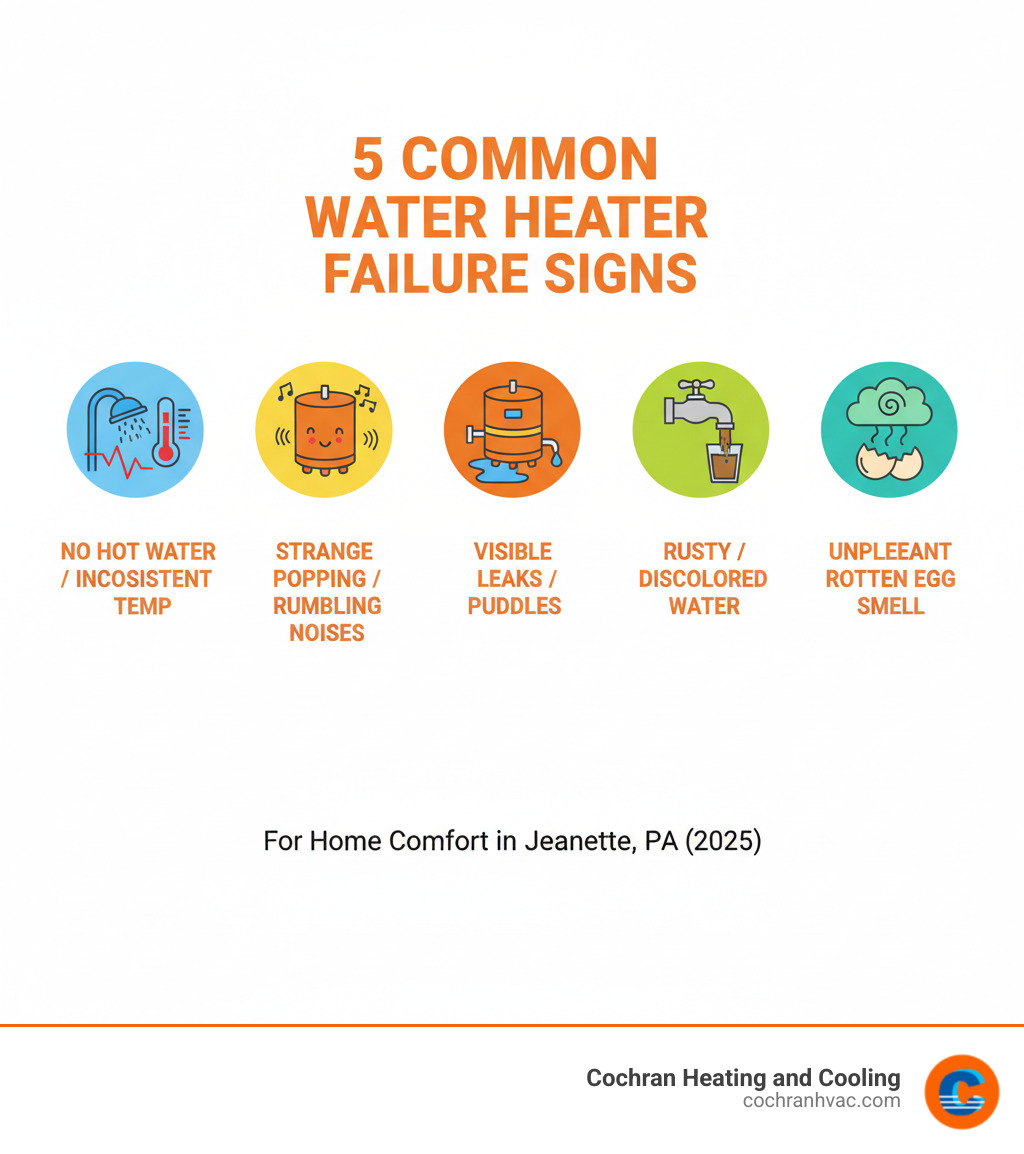 5 COMMON WATER HEATER FAILURE SIGNS

NO HOT WATER / INCOSISTENT TEMP

STRANGE POPPING / RUMBLING NOISES

VISIBLE LEAKS / PUDDLES

RUSTY / DISCOLORED WATER

UNPLEEANT ROTTEN EGG SMELL

For Home Comfort in Jeanette, PA (2025)

Cochran Heating and Cooling
cochranhvac.com