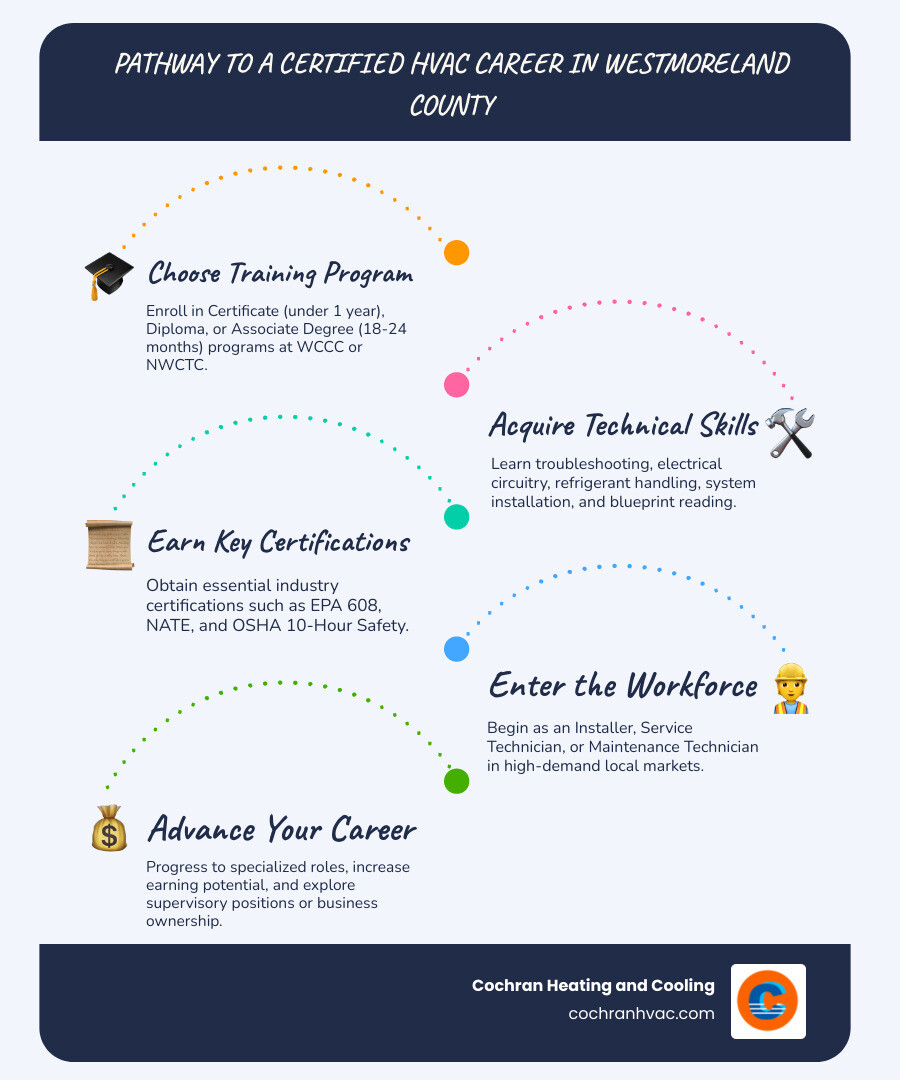 PATHWAY TO A CERTIFIED HVAC CAREER IN WESTMORELAND COUNTY

Choose Training Program

Enroll in Certificate (under 1 year), Diploma, or Associate Degree (18-24 months) programs at WCCC or NWCTC.

Acquire Technical Skills

Learn troubleshooting, electrical circuitry, refrigerant handling, system installation, and blueprint reading.

Earn Key Certifications

Obtain essential industry certifications such as EPA 608, NATE, and OSHA 10-Hour Safety.

Enter the Workforce

Begin as an Installer, Service Technician, or Maintenance Technician in high-demand local markets.

Advance Your Career

Progress to specialized roles, increase earning potential, and explore supervisory positions or business ownership.

Cochran Heating and Cooling
cochranhvac.com