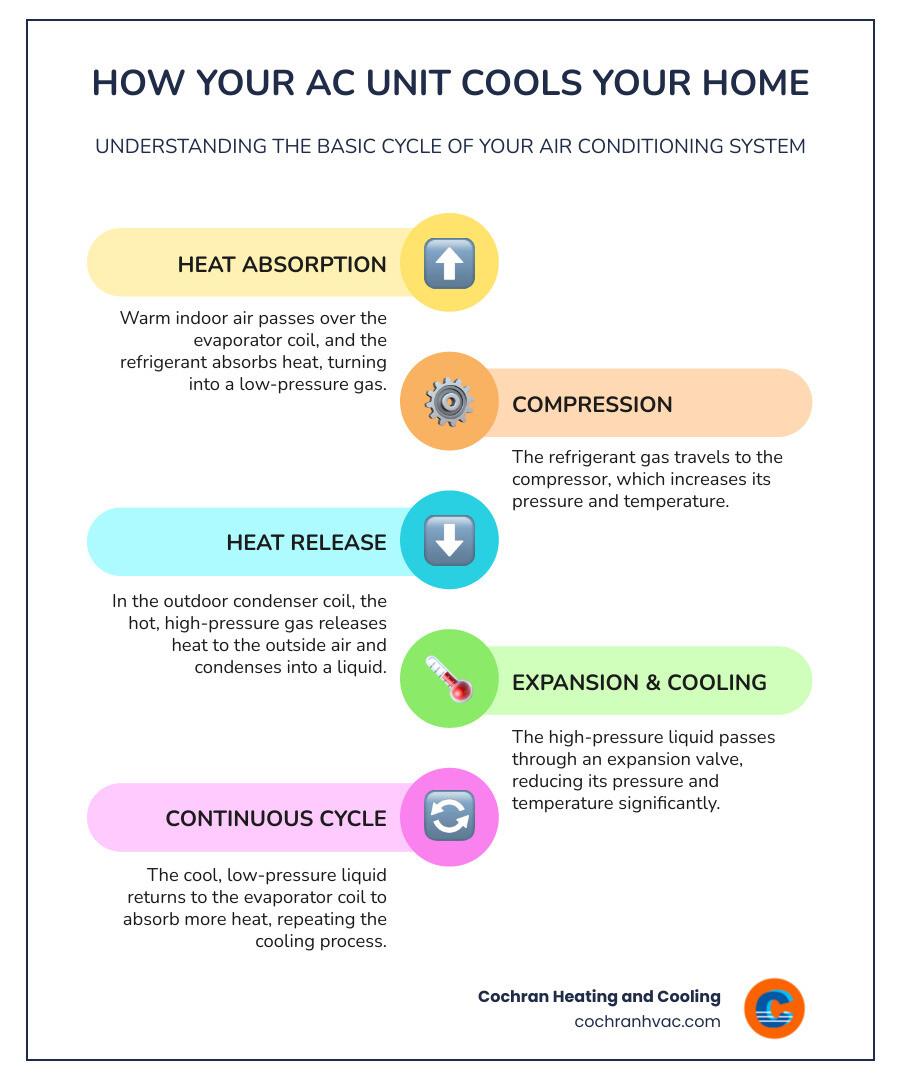 HOW YOUR AC UNIT COOLS YOUR HOME

UNDERSTANDING THE BASIC CYCLE OF YOUR AIR CONDITIONING SYSTEM

HEAT ABSORPTION

Warm indoor air passes over the evaporator coil, and the refrigerant absorbs heat, turning into a low-pressure gas.

COMPRESSION

The refrigerant gas travels to the compressor, which increases its pressure and temperature.

HEAT RELEASE

In the outdoor condenser coil, the hot, high-pressure gas releases heat to the outside air and condenses into a liquid.

EXPANSION & COOLING

The high-pressure liquid passes through an expansion valve, reducing its pressure and temperature significantly.

CONTINUOUS CYCLE

The cool, low-pressure liquid returns to the evaporator coil to absorb more heat, repeating the cooling process.

Cochran Heating and Cooling
cochranhvac.com