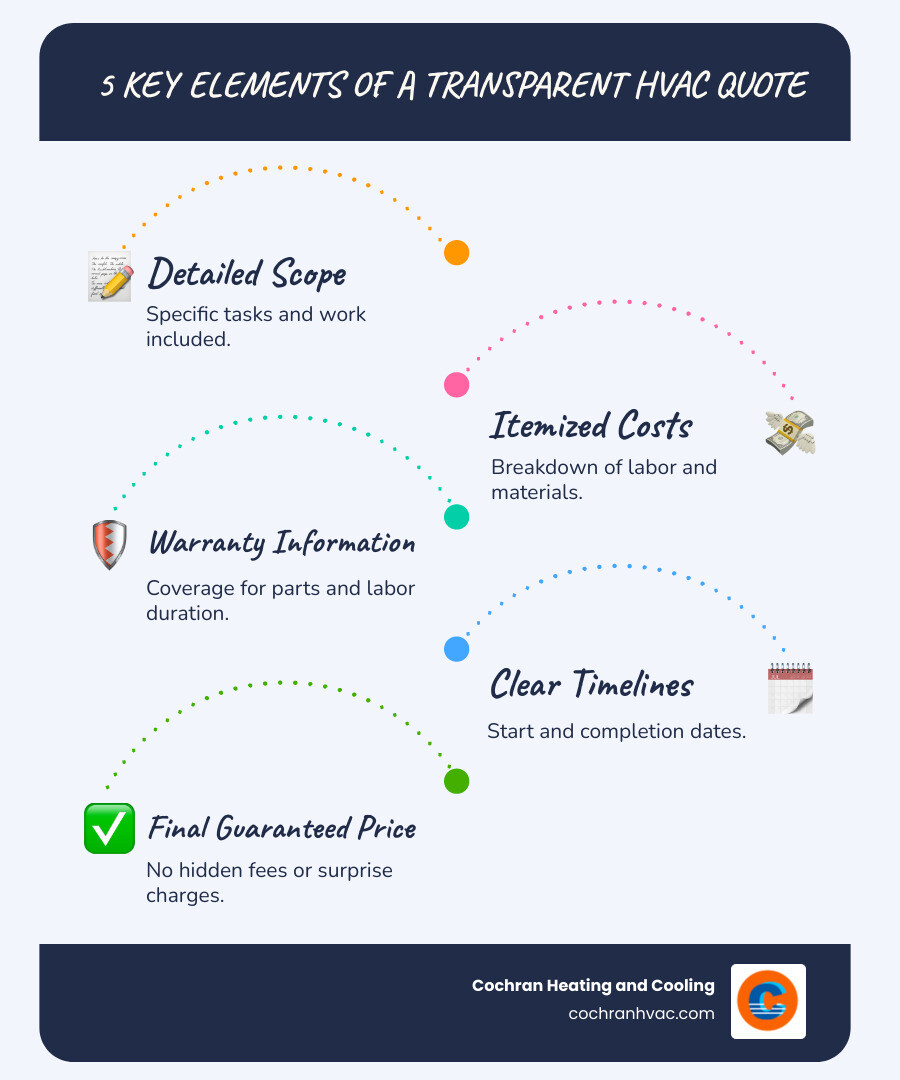 5 KEY ELEMENTS OF A TRANSPARENT HVAC QUOTE

Detailed Scope
Specific tasks and work included.

Itemized Costs
Breakdown of labor and materials.

Warranty Information
Coverage for parts and labor duration.

Clear Timelines
Start and completion dates.

Final Guaranteed Price
No hidden fees or surprise charges.

Cochran Heating and Cooling
cochranhvac.com