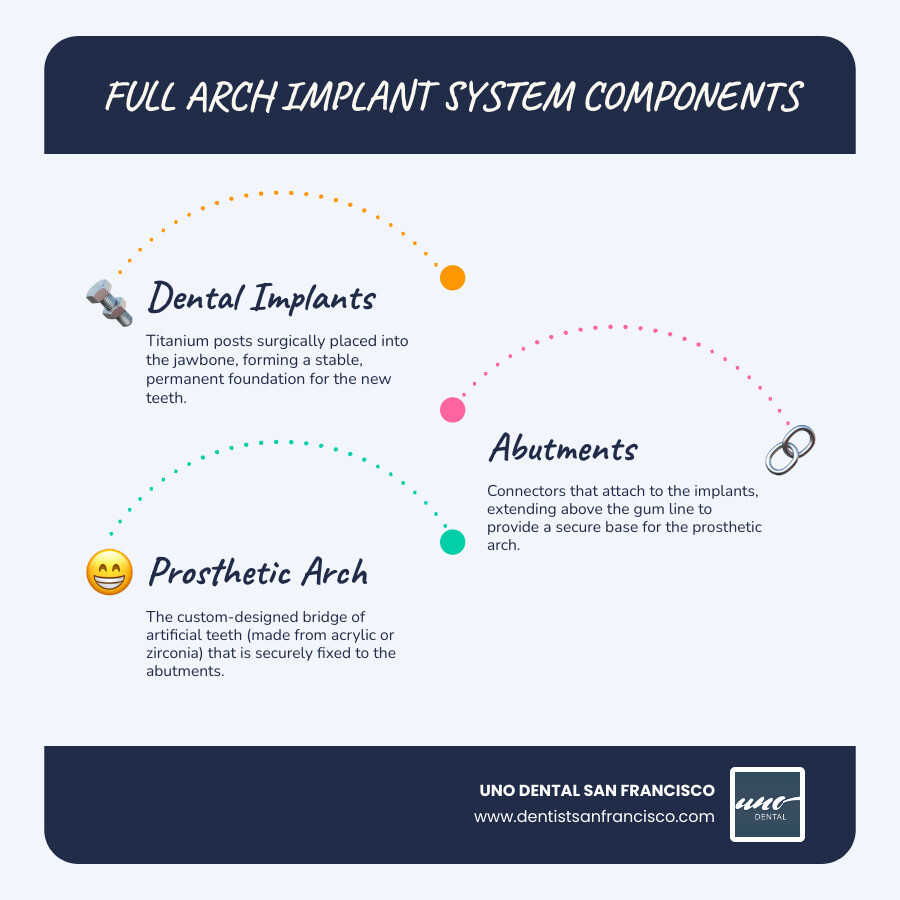 FULL ARCH IMPLANT SYSTEM COMPONENTS

Dental Implants

Titanium posts surgically placed into the jawbone, forming a stable, permanent foundation for the new teeth.

Abutments

Connectors that attach to the implants, extending above the gum line to provide a secure base for the prosthetic arch.

Prosthetic Arch

The custom-designed bridge of artificial teeth (made from acrylic or zirconia) that is securely fixed to the abutments.

UNO DENTAL SAN FRANCISCO
www.dentistsanfrancisco.com

uno
DENTAL