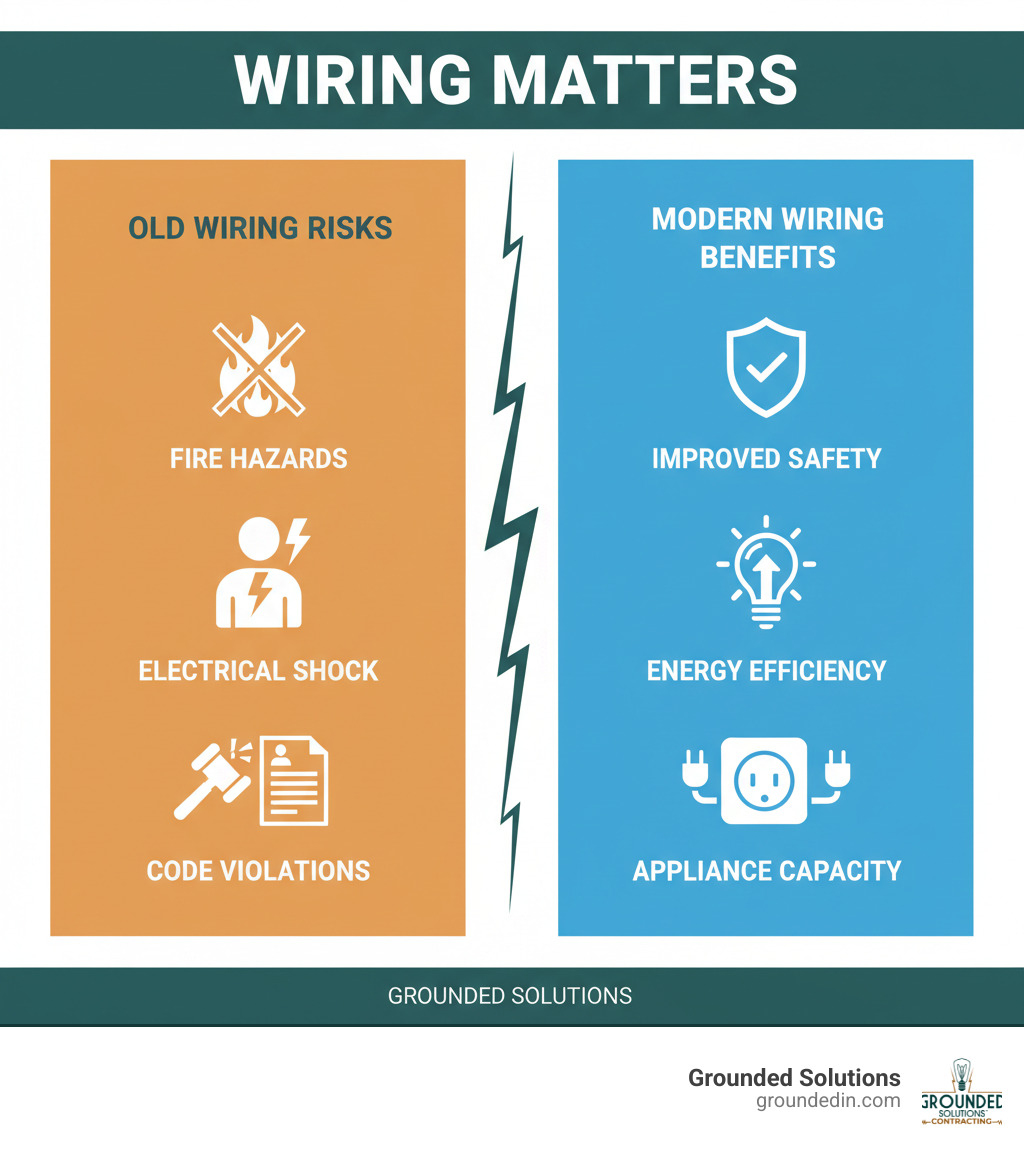 WIRING MATTERS

OLD WIRING RISKS

FIRE HAZARDS

ELECTRICAL SHOCK

CODE VIOLATIONS

MODERN WIRING BENEFITS

IMPROVED SAFETY

ENERGY EFFICIENCY

APPLIANCE CAPACITY

GROUNDED SOLUTIONS

Grounded Solutions
groundedin.com

GROUNDED
SOLUTIONS
CONTRACTING