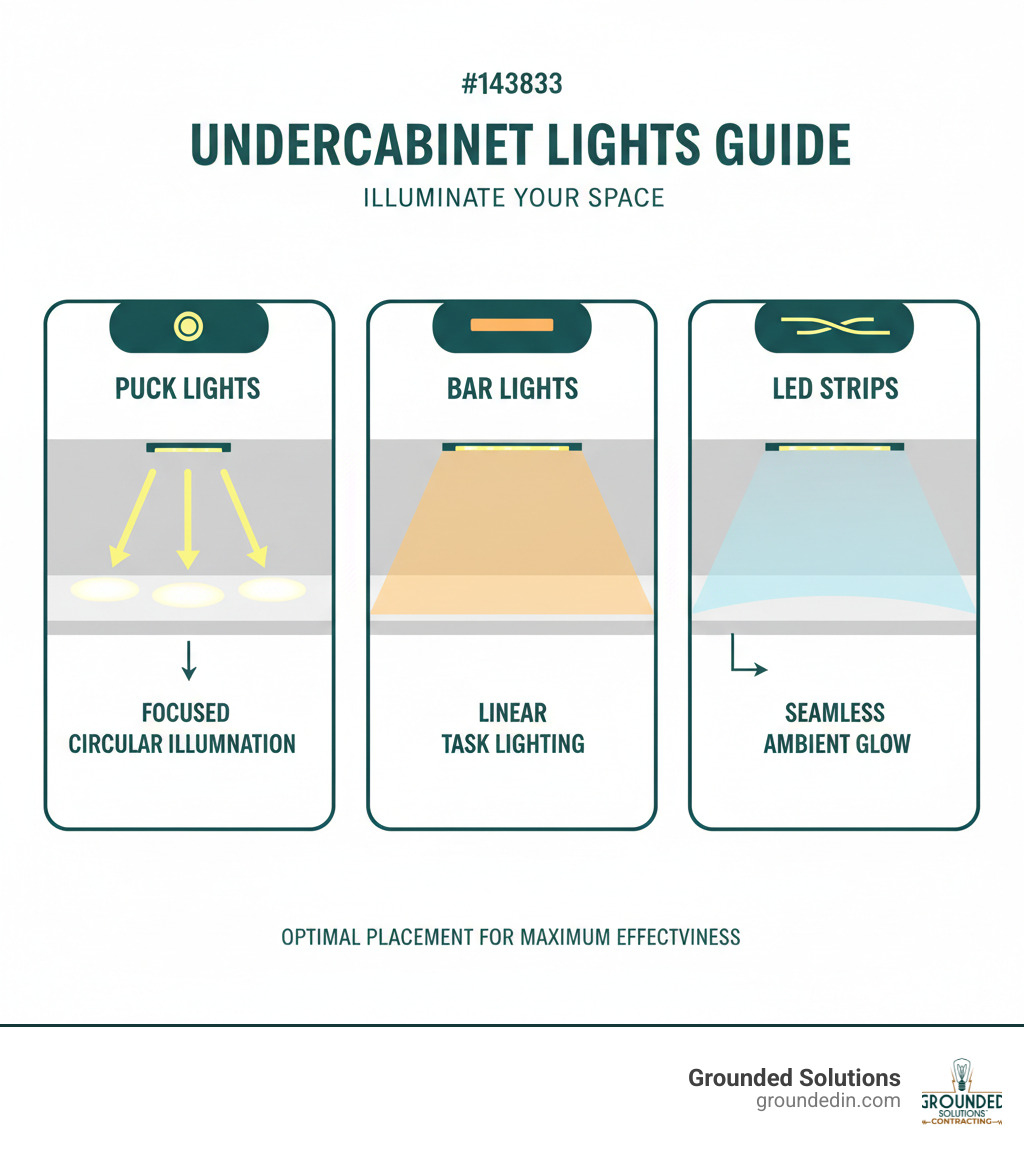 #143833

UNDERCABINET LIGHTS GUIDE

ILLUMINATE YOUR SPACE

PUCK LIGHTS

FOCUSED CIRCULAR ILLUMNATION

BAR LIGHTS

LINEAR TASK LIGHTING

LED STRIPS

SEAMLESS AMBIENT GLOW

OPTIMAL PLACEMENT FOR MAXIMUM EFFECTVINESS

Grounded Solutions
groundedin.com

GROUNDED SOLUTIONS CONTRACTING