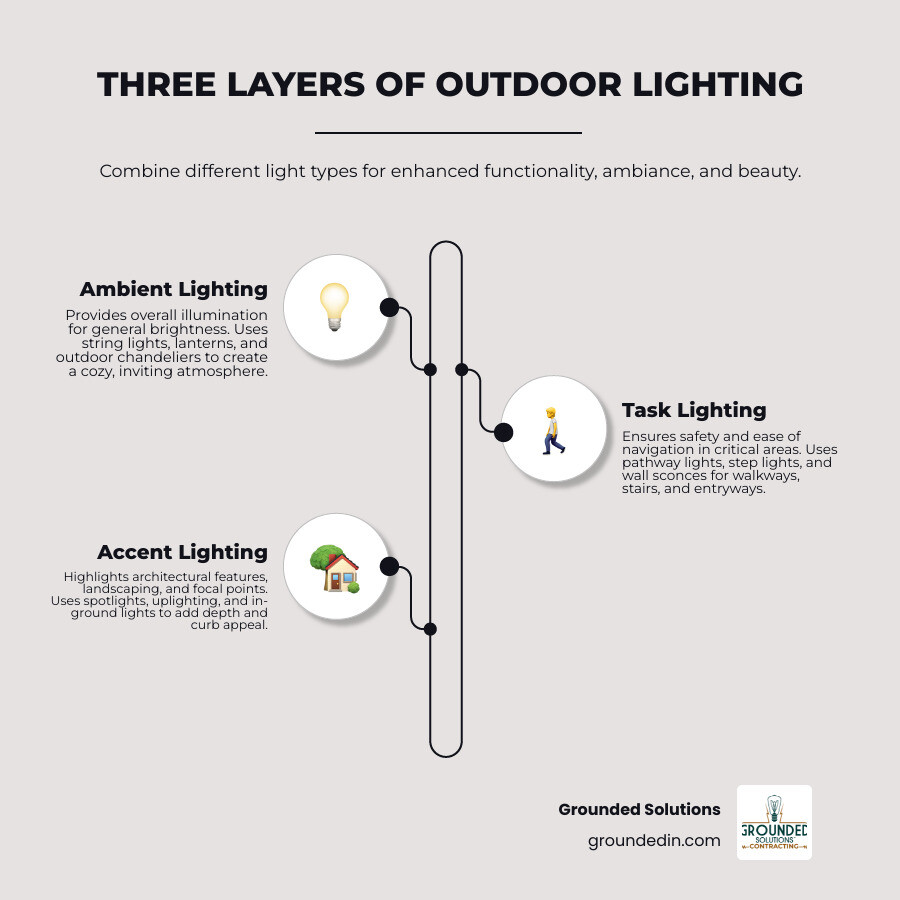 THREE LAYERS OF OUTDOOR LIGHTING

Combine different light types for enhanced functionality, ambiance, and beauty.

Ambient Lighting

Provides overall illumination for general brightness. Uses string lights, lanterns, and outdoor chandeliers to create a cozy, inviting atmosphere.

Task Lighting

Ensures safety and ease of navigation in critical areas. Uses pathway lights, step lights, and wall sconces for walkways, stairs, and entryways.

Accent Lighting

Highlights architectural features, landscaping, and focal points. Uses spotlights, uplighting, and in-ground lights to add depth and curb appeal.

Grounded Solutions

groundedin.com

GROUNDED SOLUTIONS CONTRACTING