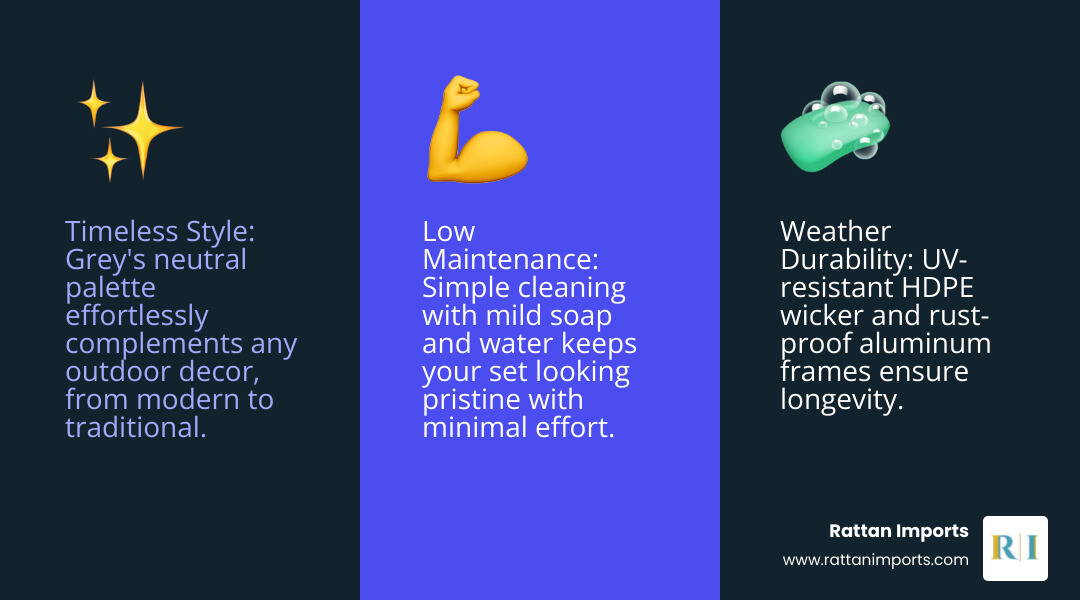 Timeless Style: Grey's neutral palette effortlessly complements any outdoor decor, from modern to traditional.

Low Maintenance: Simple cleaning with mild soap and water keeps your set looking pristine with minimal effort.

Weather Durability: UV-resistant HDPE wicker and rust-proof aluminum frames ensure longevity.

Rattan Imports
www.rattanimports.com

R|I