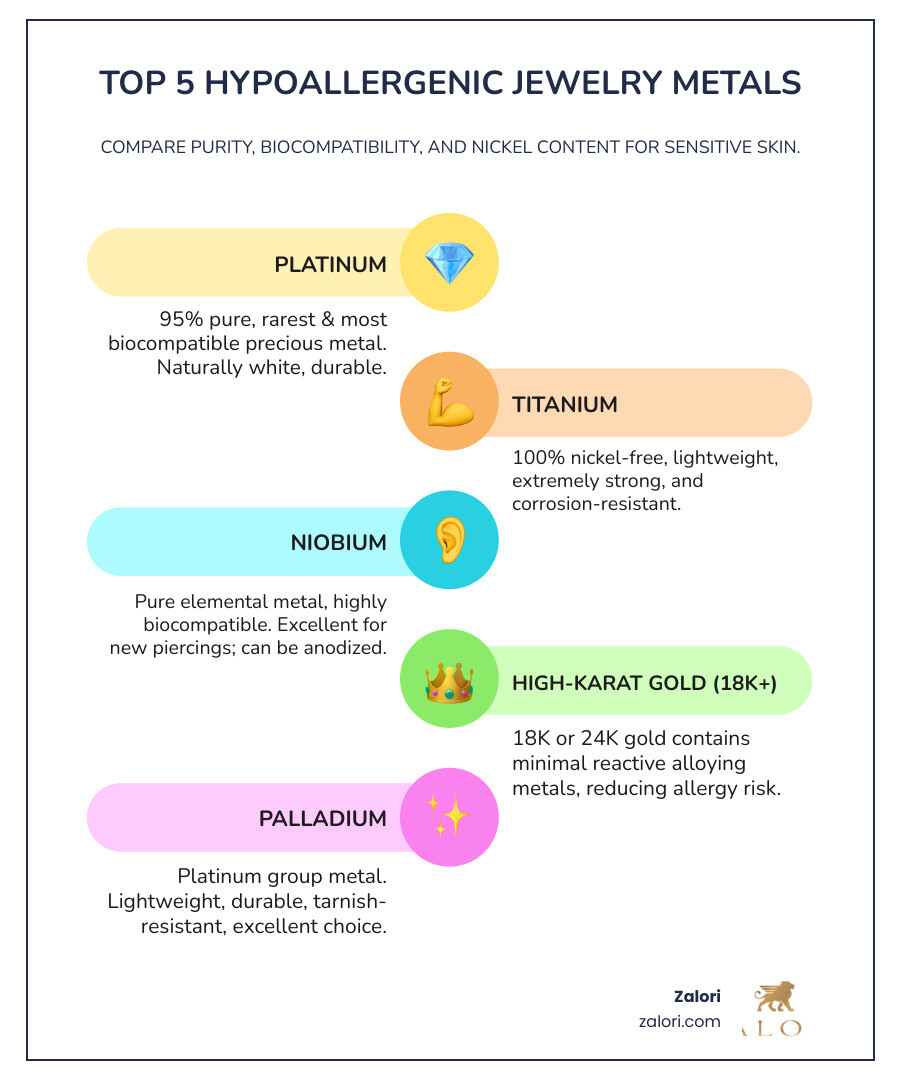 TOP 5 HYPOALLERGENIC JEWELRY METALS

COMPARE PURITY, BIOCOMPATIBILITY, AND NICKEL CONTENT FOR SENSITIVE SKIN.

PLATINUM

95% pure, rarest & most biocompatible precious metal. Naturally white, durable.

TITANIUM

100% nickel-free, lightweight, extremely strong, and corrosion-resistant.

NIOBIUM

Pure elemental metal, highly biocompatible. Excellent for new piercings; can be anodized.

HIGH-KARAT GOLD (18K+)

18K or 24K gold contains minimal reactive alloying metals, reducing allergy risk.

PALLADIUM

Platinum group metal. Lightweight, durable, tarnish-resistant, excellent choice.

Zalori
zalori.com

ALO