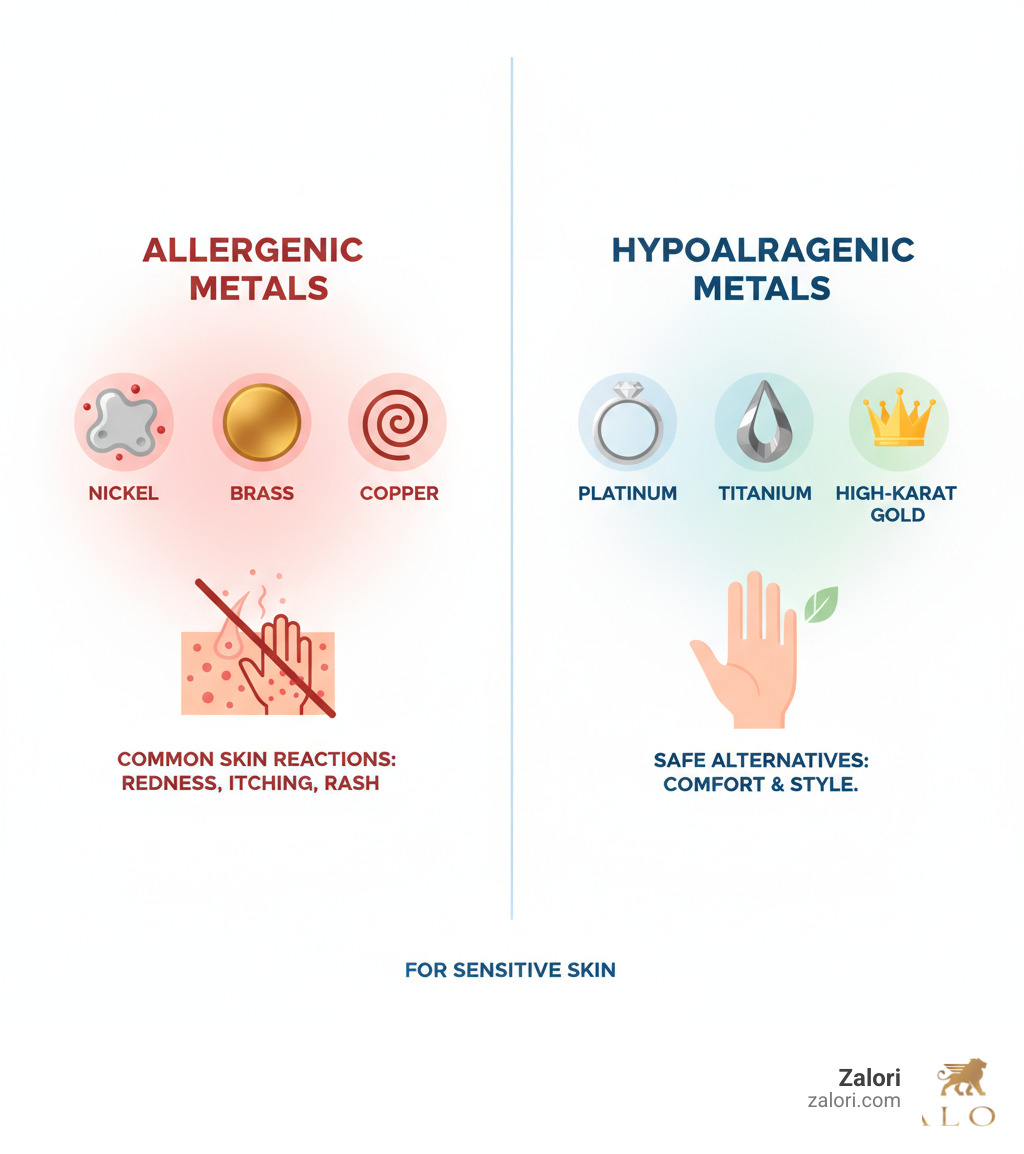 ALLERGENIC METALS

NICKEL BRASS COPPER

COMMON SKIN REACTIONS: REDNESS, ITCHING, RASH

HYPOALRAGENIC METALS

PLATINUM TITANIUM HIGH-KARAT GOLD

SAFE ALTERNATIVES: COMFORT & STYLE.

FOR SENSITIVE SKIN

Zalori
zalori.com
ALO