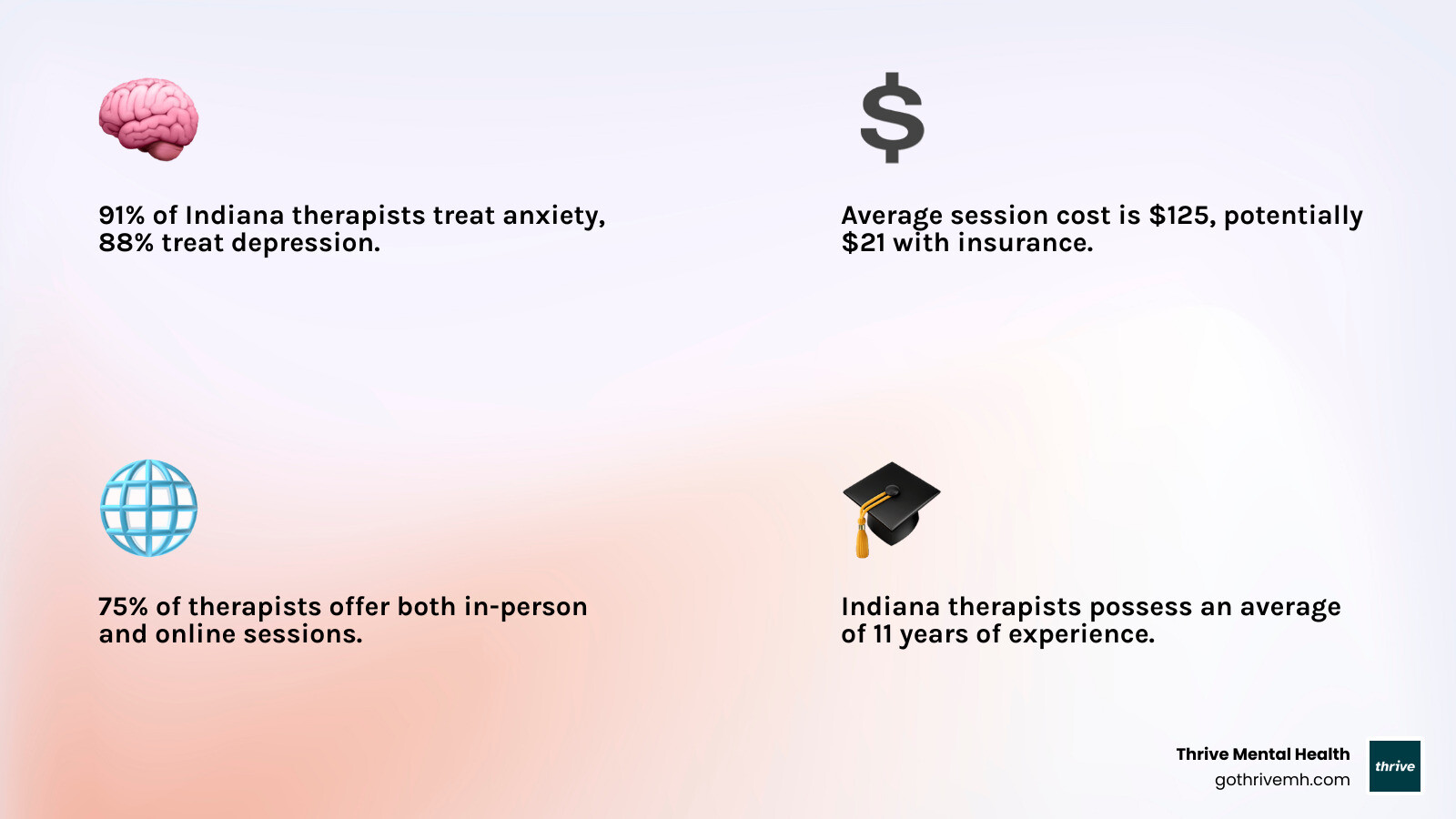 91% of Indiana therapists treat anxiety, 88% treat depression.

Average session cost is \$125, potentially \$21 with insurance.

75% of therapists offer both in-person and online sessions.

Indiana therapists possess an average of 11 years of experience.

Thrive Mental Health
gothrivemh.com

thrive