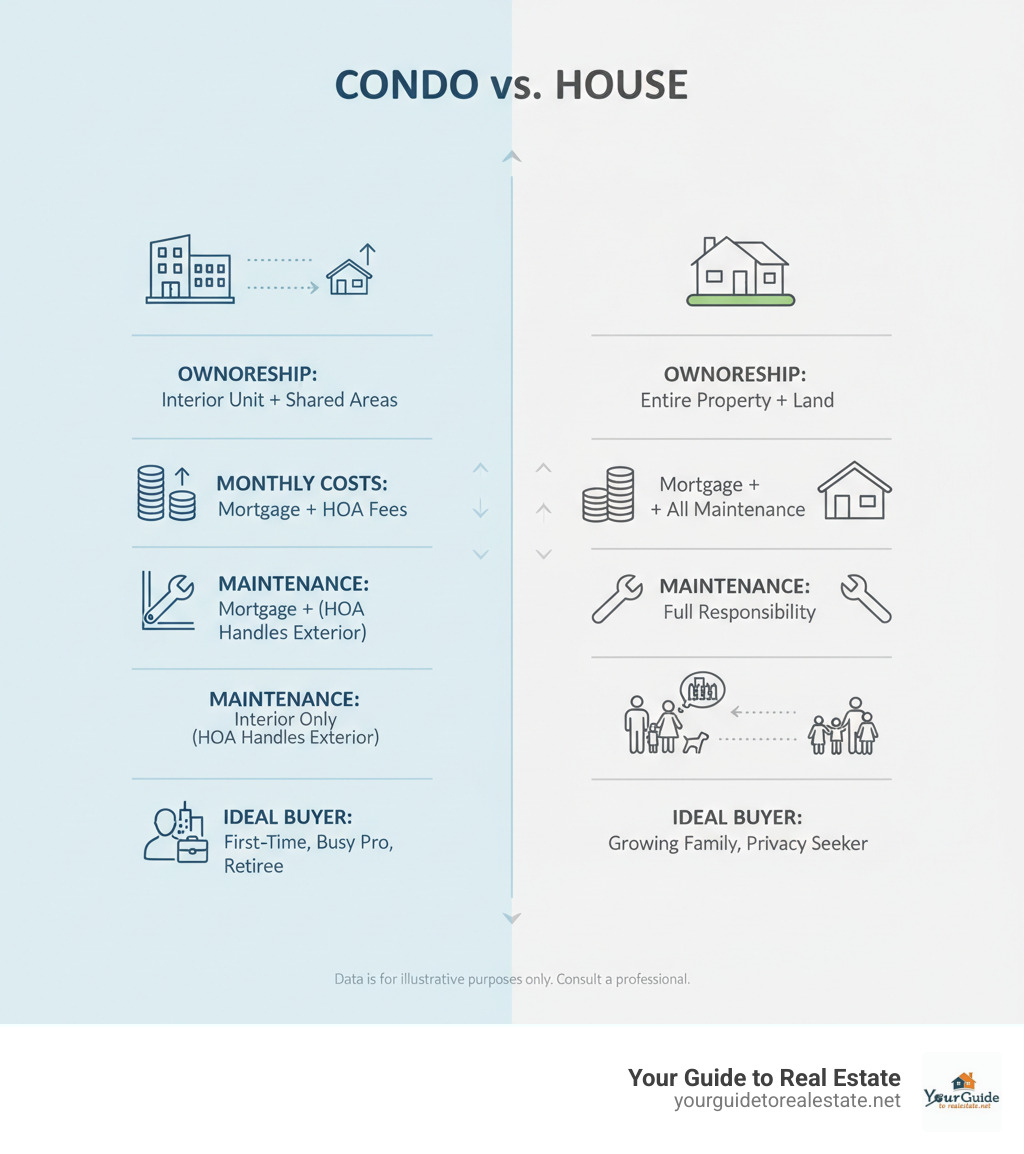 CONDO vs. HOUSE

OWNORESHIP:
Interior Unit + Shared Areas

MONTHLY COSTS:
Mortgage + HOA Fees

MAINTENANCE:
Mortgage + (HOA Handles Exterior)

MAINTENANCE:
Interior Only (HOA Handles Exterior)

IDEAL BUYER:
First-Time, Busy Pro, Retiree

OWNORESHIP:
Entire Property + Land

Mortgage + + All Maintenance

MAINTENANCE:
Full Responsibility

IDEAL BUYER:
Growing Family, Privacy Seeker

Data is for illustrative purposes only. Consult a professional.

Your Guide to Real Estate
yourguidetorealestate.net

YourGuide
to realestate.net