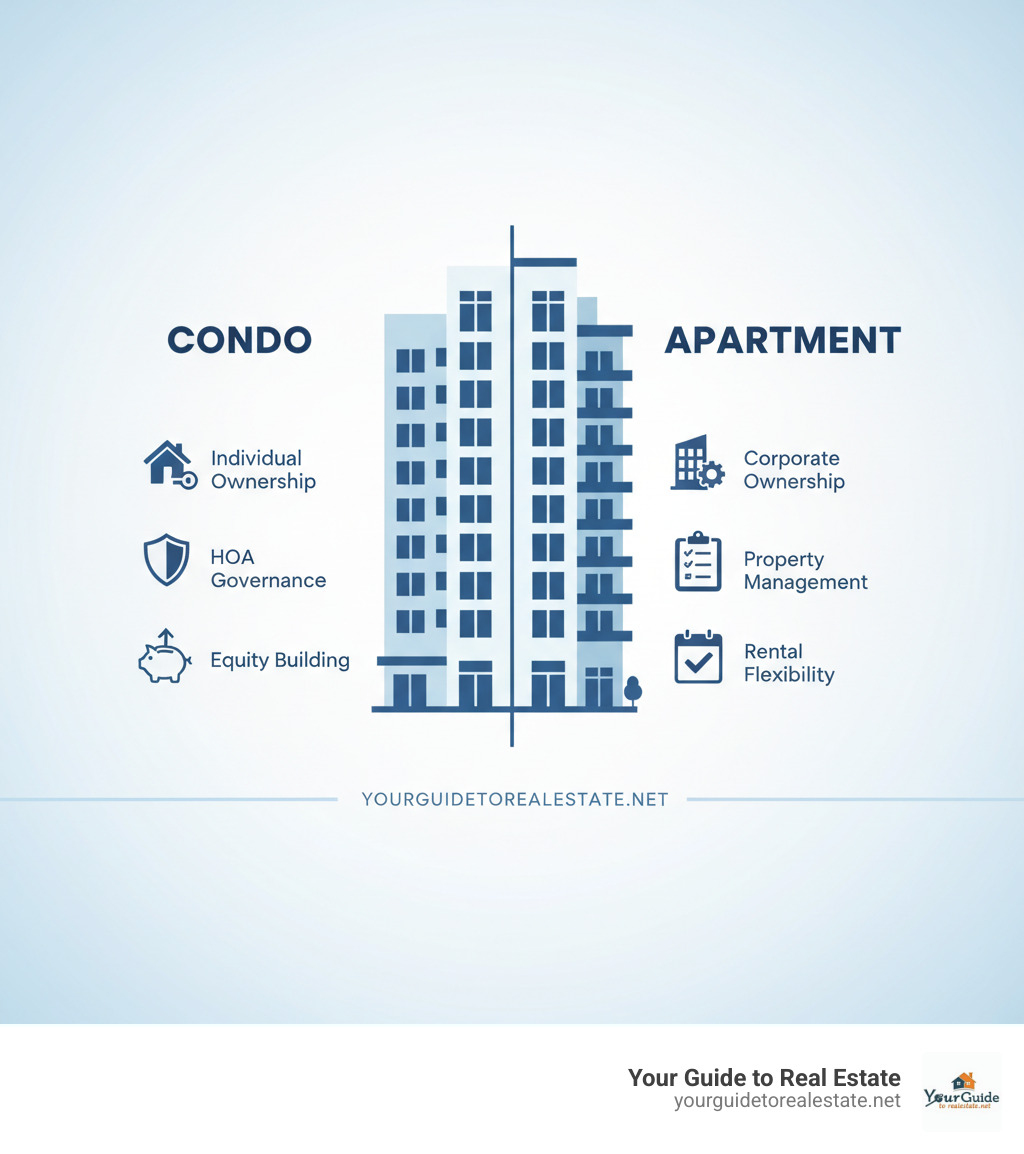 CONDO

Individual Ownership

HOA Governance

Equity Building

APARTMENT

Corporate Ownership

Property Management

Rental Flexibility

YOURGUIDETOREALESTATE.NET

Your Guide to Real Estate
yourguidetorealestate.net

YourGuide
to realestate.net