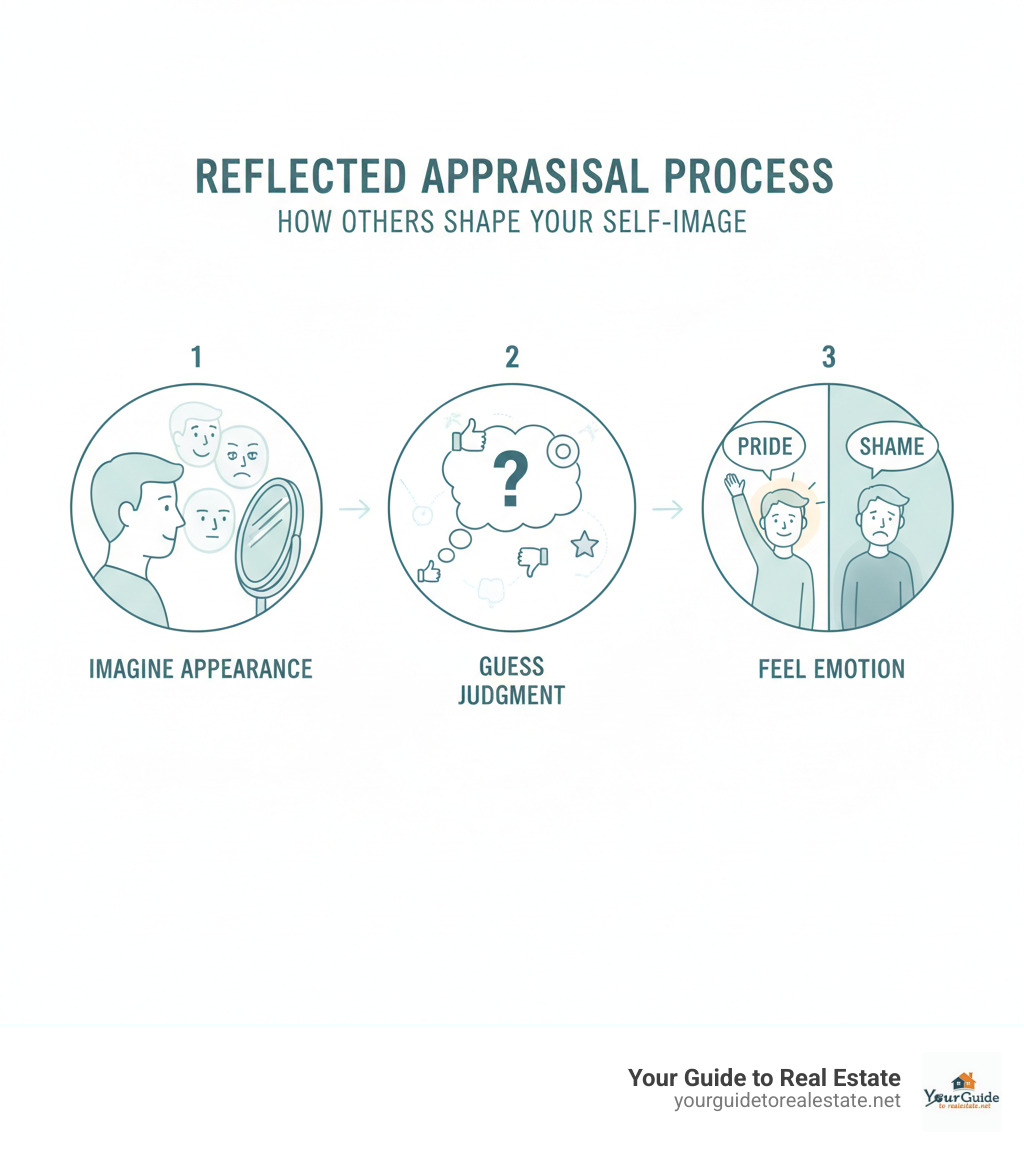 REFLECTED APPRASISAL PROCESS
HOW OTHERS SHAPE YOUR SELF-IMAGE

1
IMAGINE APPEARANCE

2
?
GUESS JUDGMENT

3
PRIDE
SHAME
FEEL EMOTION

Your Guide to Real Estate
yourguidetorealestate.net
YourGuide
to realestate.net