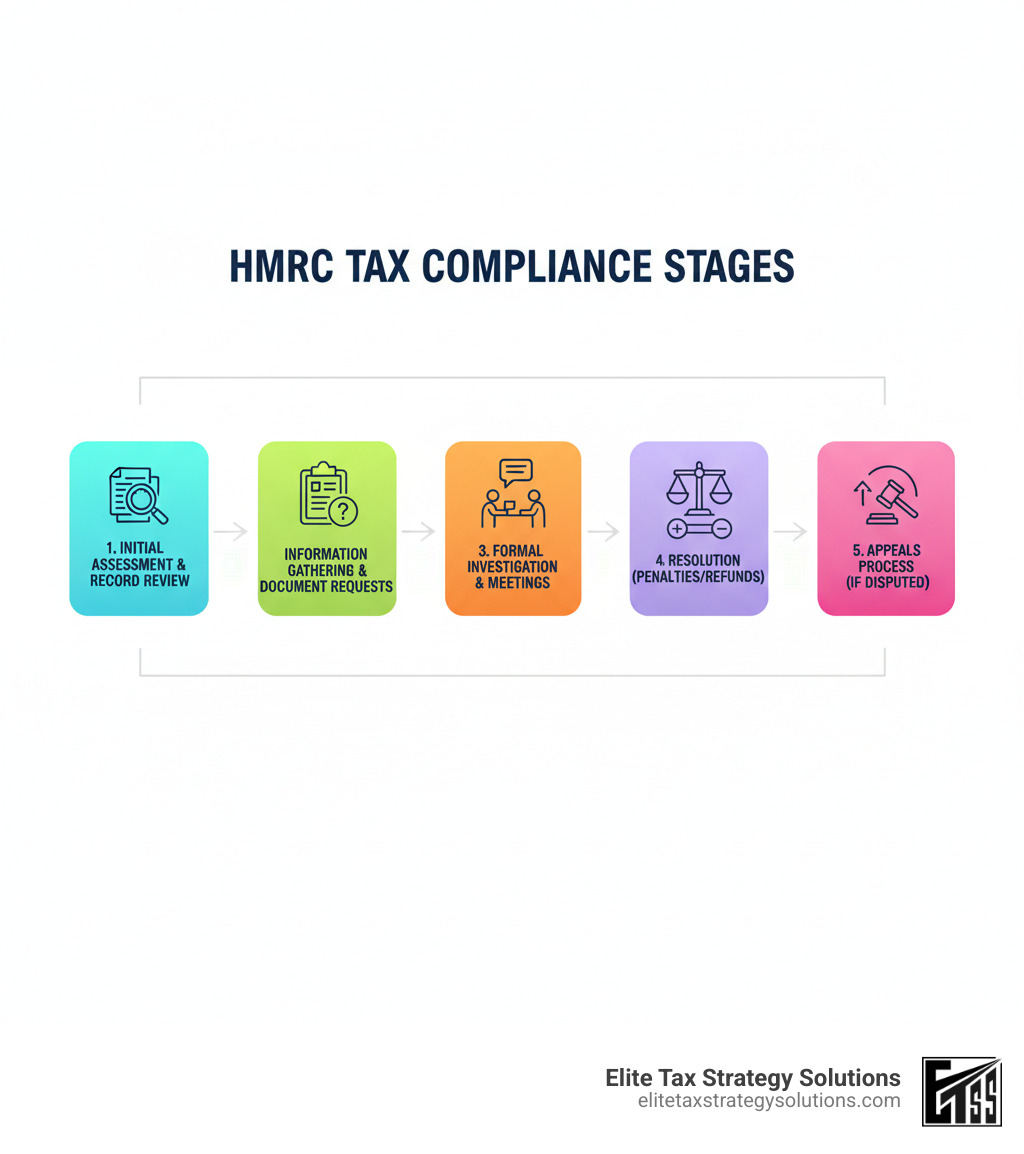 HMRC TAX COMPLIANCE STAGES

1. INITIAL ASSESSMENT & RECORD REVIEW

INFORMATION GATHERING & DOCUMENT REQUESTS

3. FORMAL INVESTIGATION & MEETINGS

4. RESOLUTION (PENALTIES/REFUNDS)

5. APPEALS PROCESS (IF DISPUTED)

Elite Tax Strategy Solutions
elitetaxstrategysolutions.com

ETSS