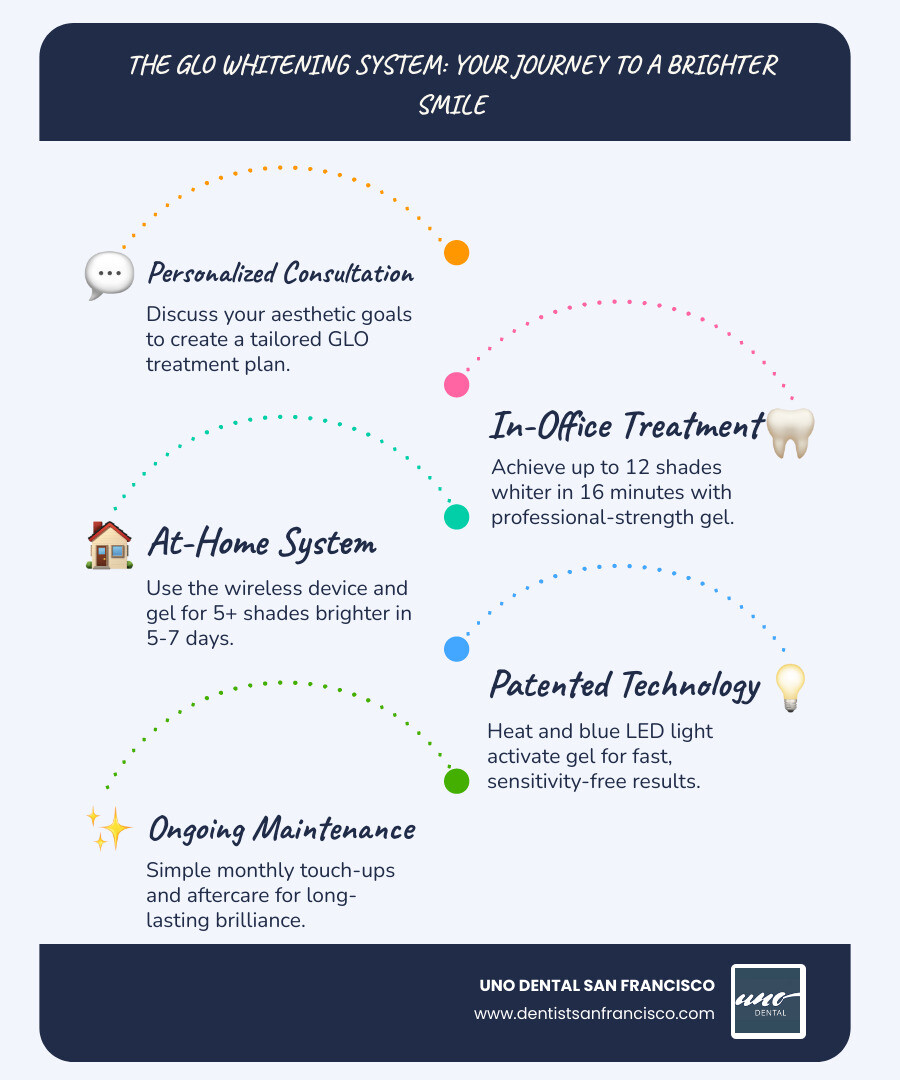 THE GLO WHITENING SYSTEM: YOUR JOURNEY TO A BRIGHTER SMILE

Personalized Consultation

Discuss your aesthetic goals to create a tailored GLO treatment plan.

In-Office Treatment

Achieve up to 12 shades whiter in 16 minutes with professional-strength gel.

At-Home System

Use the wireless device and gel for 5+ shades brighter in 5-7 days.

Patented Technology

Heat and blue LED light activate gel for fast, sensitivity-free results.

Ongoing Maintenance

Simple monthly touch-ups and aftercare for long-lasting brilliance.

UNO DENTAL SAN FRANCISCO
www.dentistsanfrancisco.com

uno
DENTAL