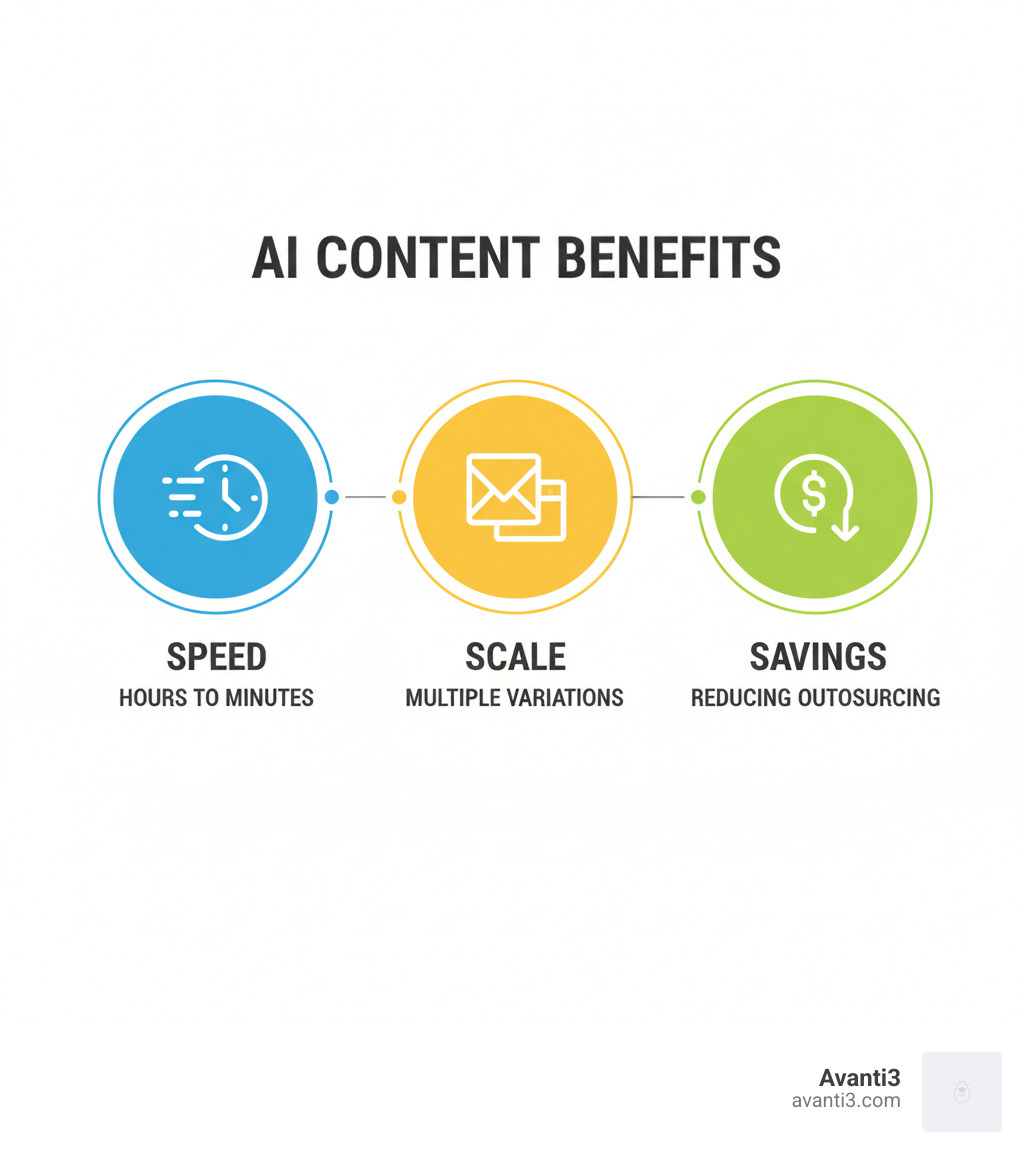 AI CONTENT BENEFITS

SPEED
HOURS TO MINUTES

SCALE
MULTIPLE VARIATIONS

SAVINGS
REDUCING OUTOSURCING

Avanti3
avanti3.com