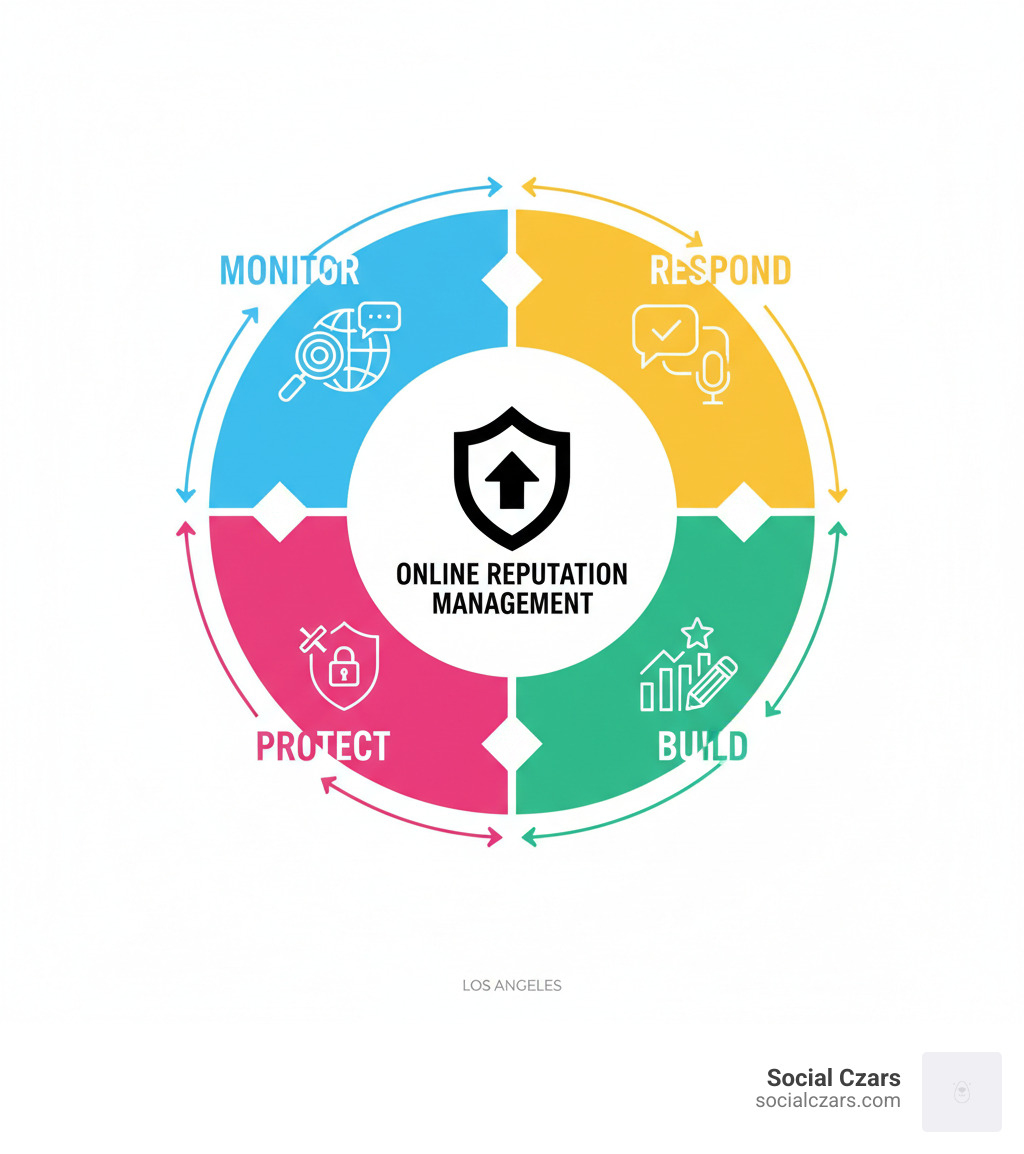 MONITOR

RESPOND

ONLINE REPUTATION MANAGEMENT

PROTECT

BUILD

LOS ANGELES

Social Czars
socialczars.com